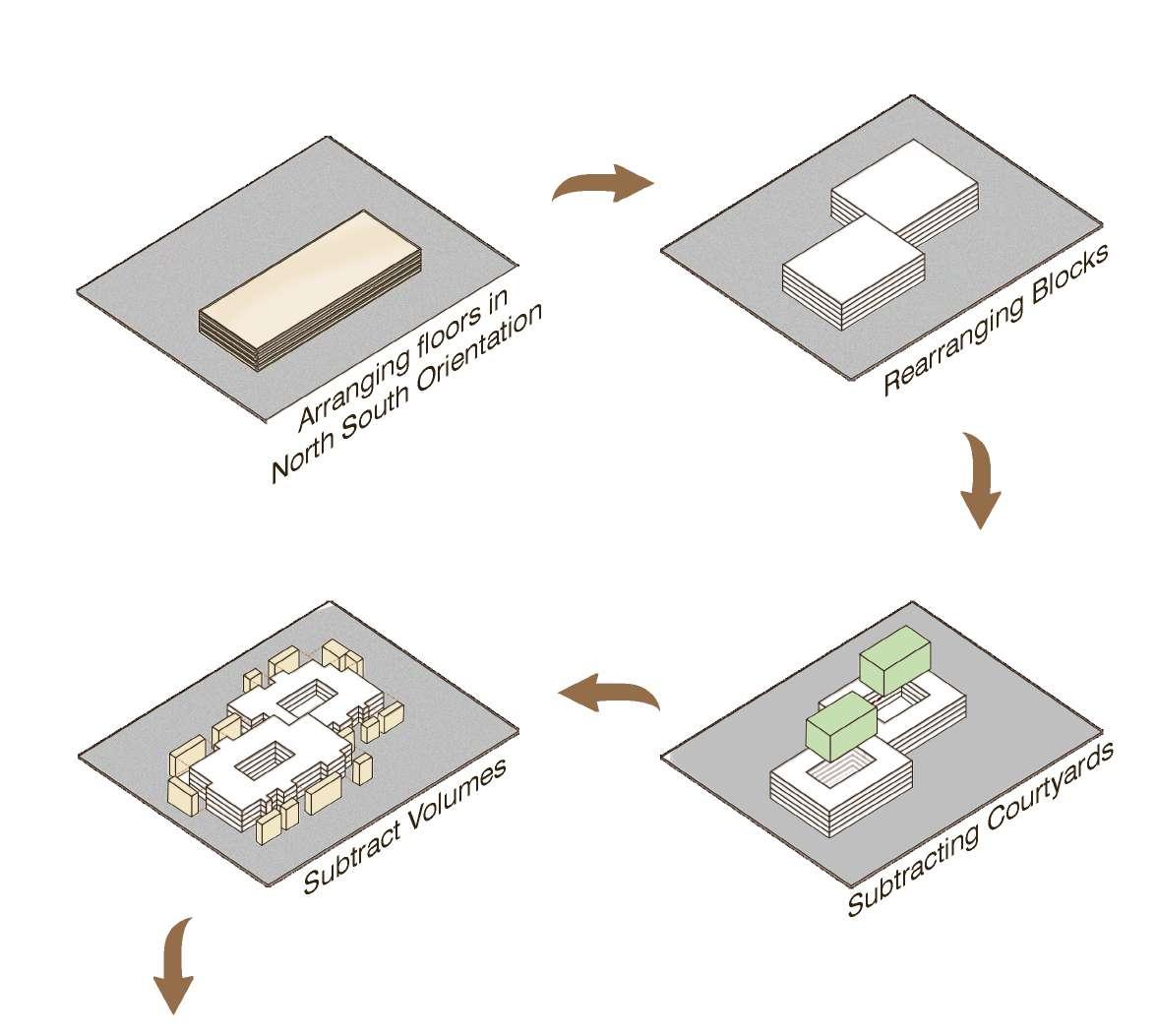 Arranging floors in North South Orientation

Rearranging Blocks

Subtracting Courtyards

Subtract Volumes