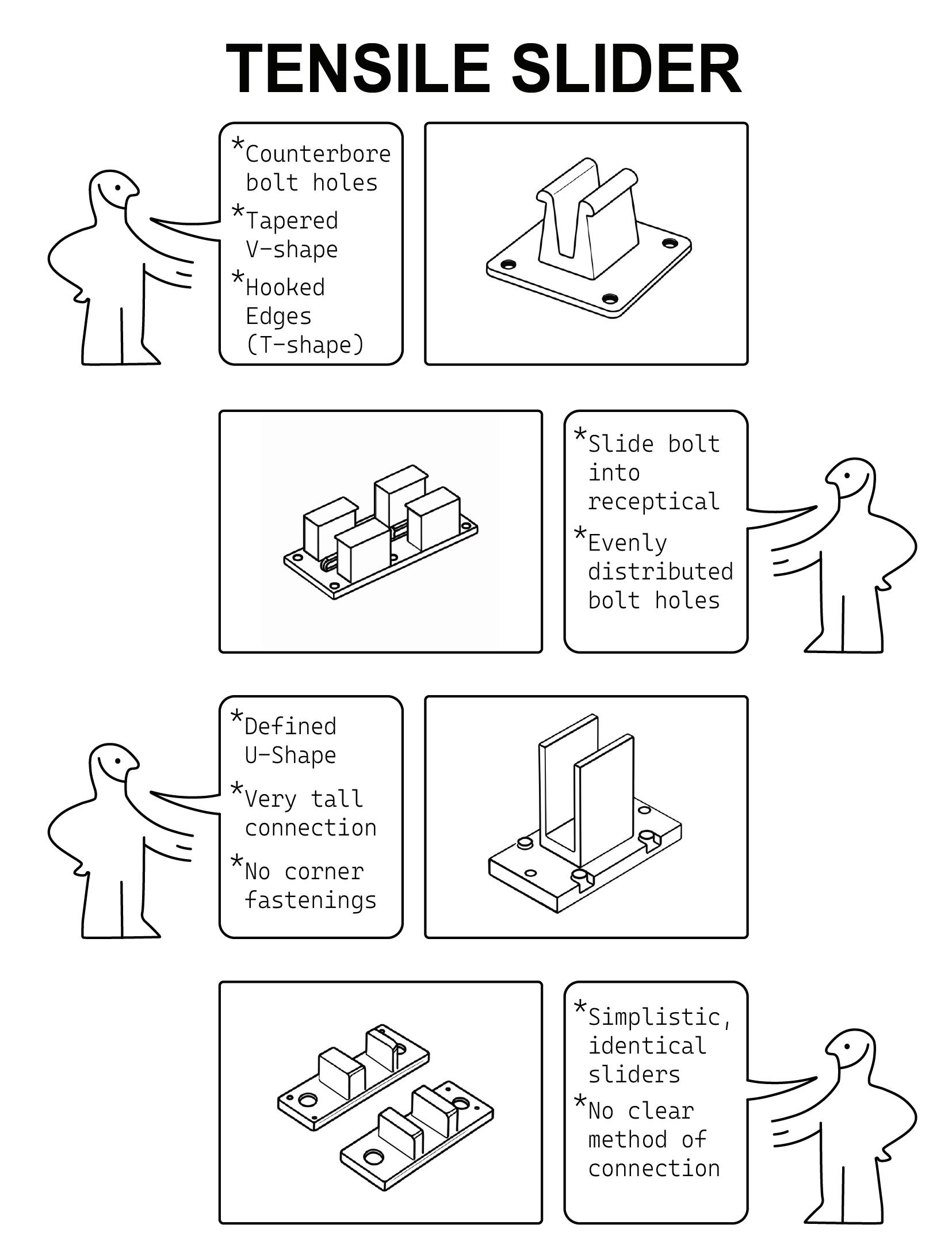 TENSILE SLIDER

*Counterbore bolt holes
*Tapered V-shape
*Hooked Edges (T-shape)

*Slide bolt into receptical
*Evenly distributed bolt holes

*Defined U-Shape
*Very tall connection
*No corner fastenings

*Simplistic, identical sliders
*No clear method of connection