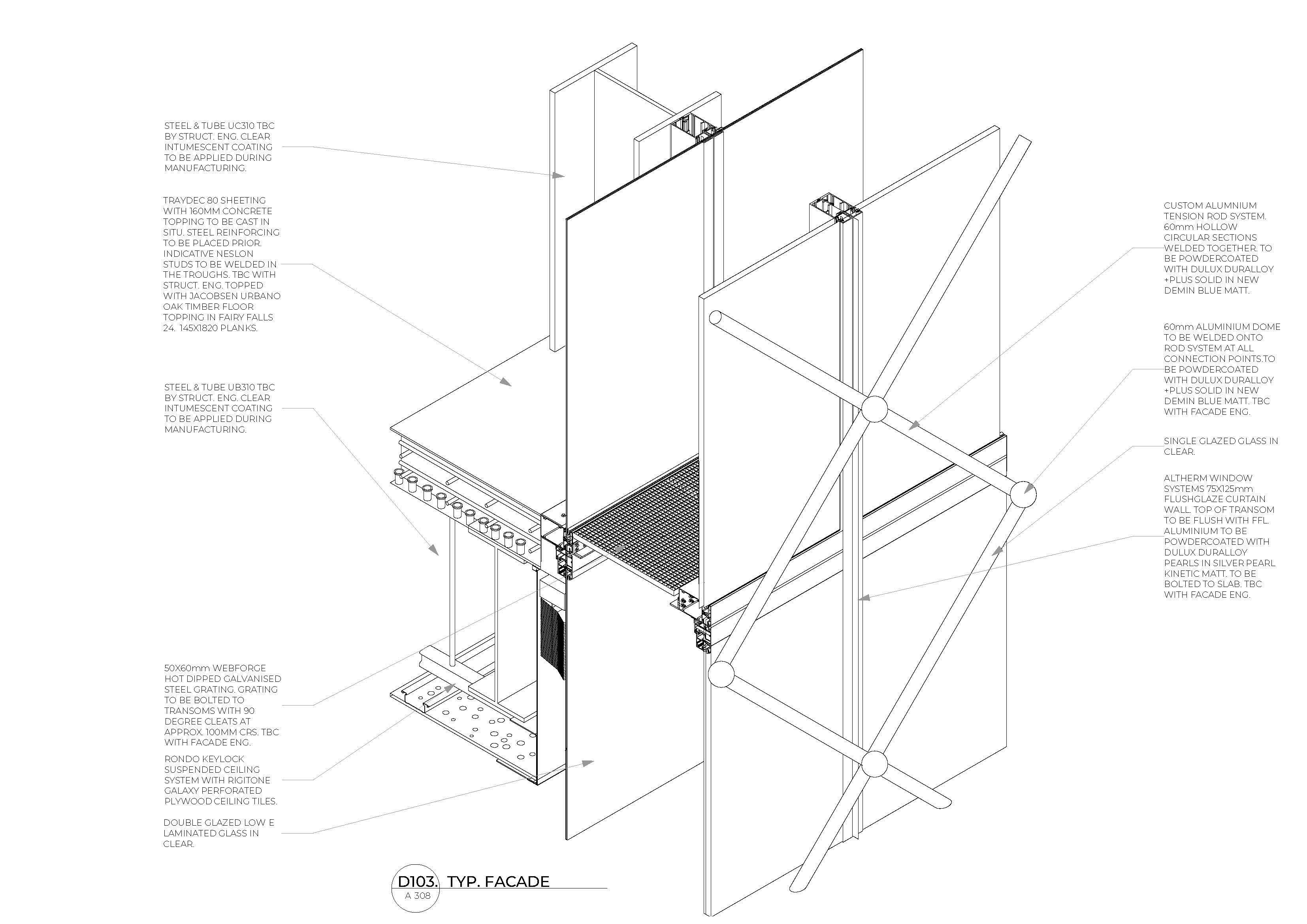 STEEL & TUBE UC310 TBC BY STRUCT. ENG. CLEAR INTUMESCENT COATING TO BE APPLIED DURING MANUFACTURING.

TRAYDEC 80 SHEETING WITH 160MM CONCRETE TOPPING TO BE CAST IN SITU. STEEL REINFORCING TO BE PLACED PRIOR. INDICATIVE NESLON STUDS TO BE WELDED IN THE TROUGHS. TBC WITH STRUCT. ENG. TOPPED WITH JACOBSEN URBANO OAK TIMBER FLOOR TOPPING IN FAIRY FALLS 24. 145X1820 PLANKS.

STEEL & TUBE UB310 TBC BY STRUCT. ENG. CLEAR INTUMESCENT COATING TO BE APPLIED DURING MANUFACTURING.

50X60mm WEBFORGE HOT DIPPED GALVANISED STEEL GRATING. GRATING TO BE BOLTED TO TRANSOMS WITH 90 DEGREE CLEATS AT APPROX. 100MM CRS. TBC WITH FACADE ENG.

RONDO KEYLOCK SUSPENDED CEILING SYSTEM WITH RIGITONE GALAXY PERFORATED PLYWOOD CEILING TILES.

DOUBLE GLAZED LOW E LAMINATED GLASS IN CLEAR.

CUSTOM ALUMNIUM TENSION ROD SYSTEM. 60mm HOLLOW CIRCULAR SECTIONS WELDED TOGETHER. TO BE POWDERCOATED WITH DULUX DURALLOY +PLUS SOLID IN NEW DEMIN BLUE MATT.

60mm ALUMINIUM DOME TO BE WELDED ONTO ROD SYSTEM AT ALL CONNECTION POINTS.TO BE POWDERCOATED WITH DULUX DURALLOY +PLUS SOLID IN NEW DEMIN BLUE MATT. TBC WITH FACADE ENG.

SINGLE GLAZED GLASS IN CLEAR.

ALTHERM WINDOW SYSTEMS 75X125mm FLUSHGLAZE CURTAIN WALL. TOP OF TRANSOM TO BE FLUSH WITH FFL. ALUMINIUM TO BE POWDERCOATED WITH DULUX DURALLOY PEARLS IN SILVER PEARL KINETIC MATT. TO BE BOLTED TO SLAB. TBC WITH FACADE ENG.

D103. TYP. FACADE
A 308