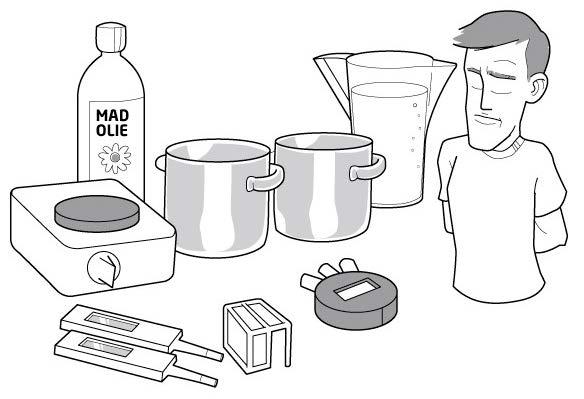 MAD
OLIE