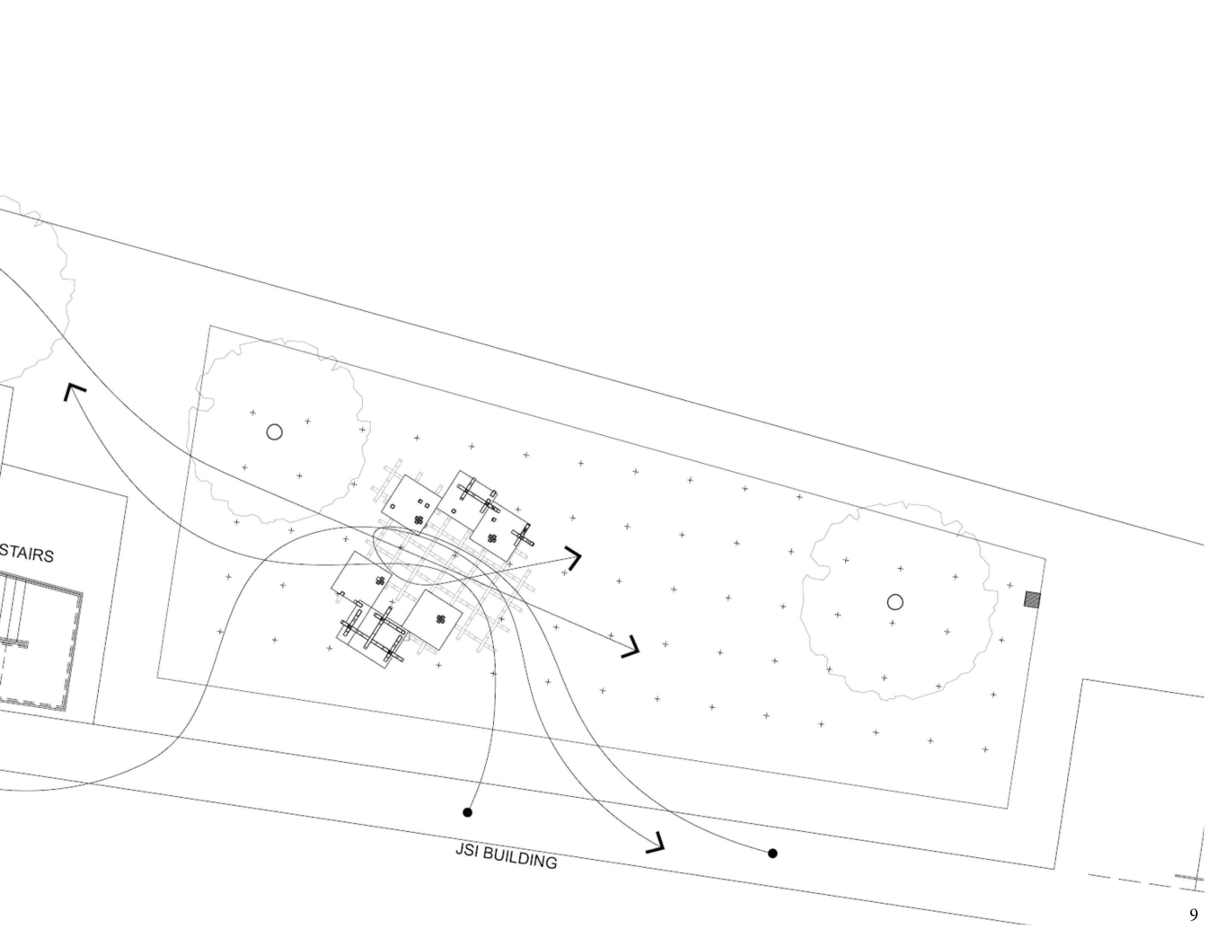 STAIRS

JSI BUILDING

9