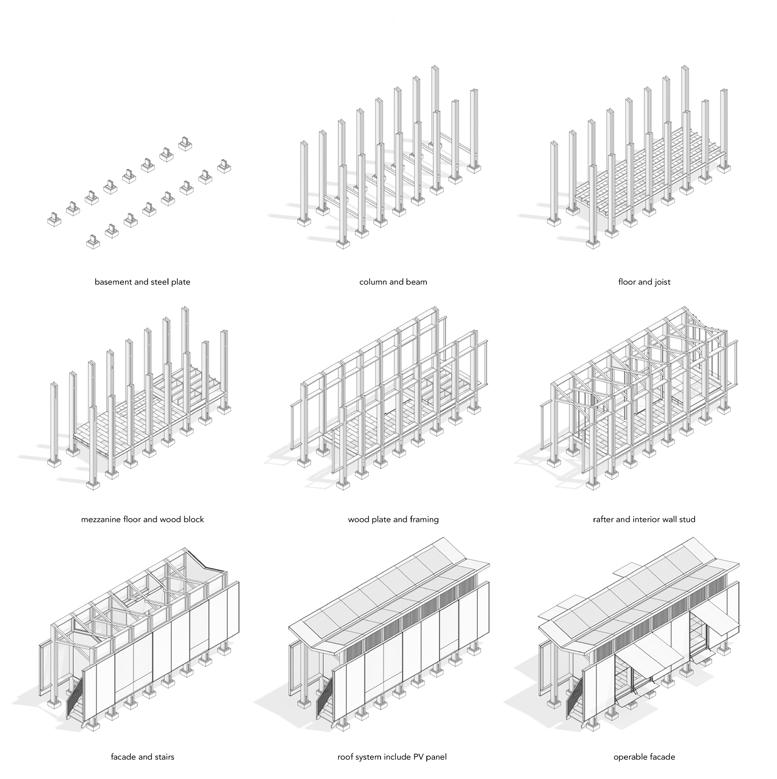 basement and steel plate

column and beam

floor and joist

mezzanine floor and wood block

wood plate and framing

rafter and interior wall stud

facade and stairs

roof system include PV panel

operable facade