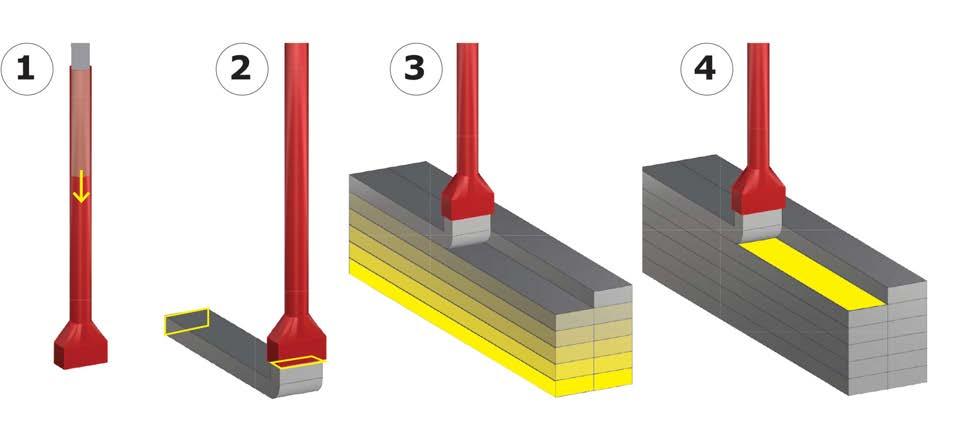 1
2
3
4