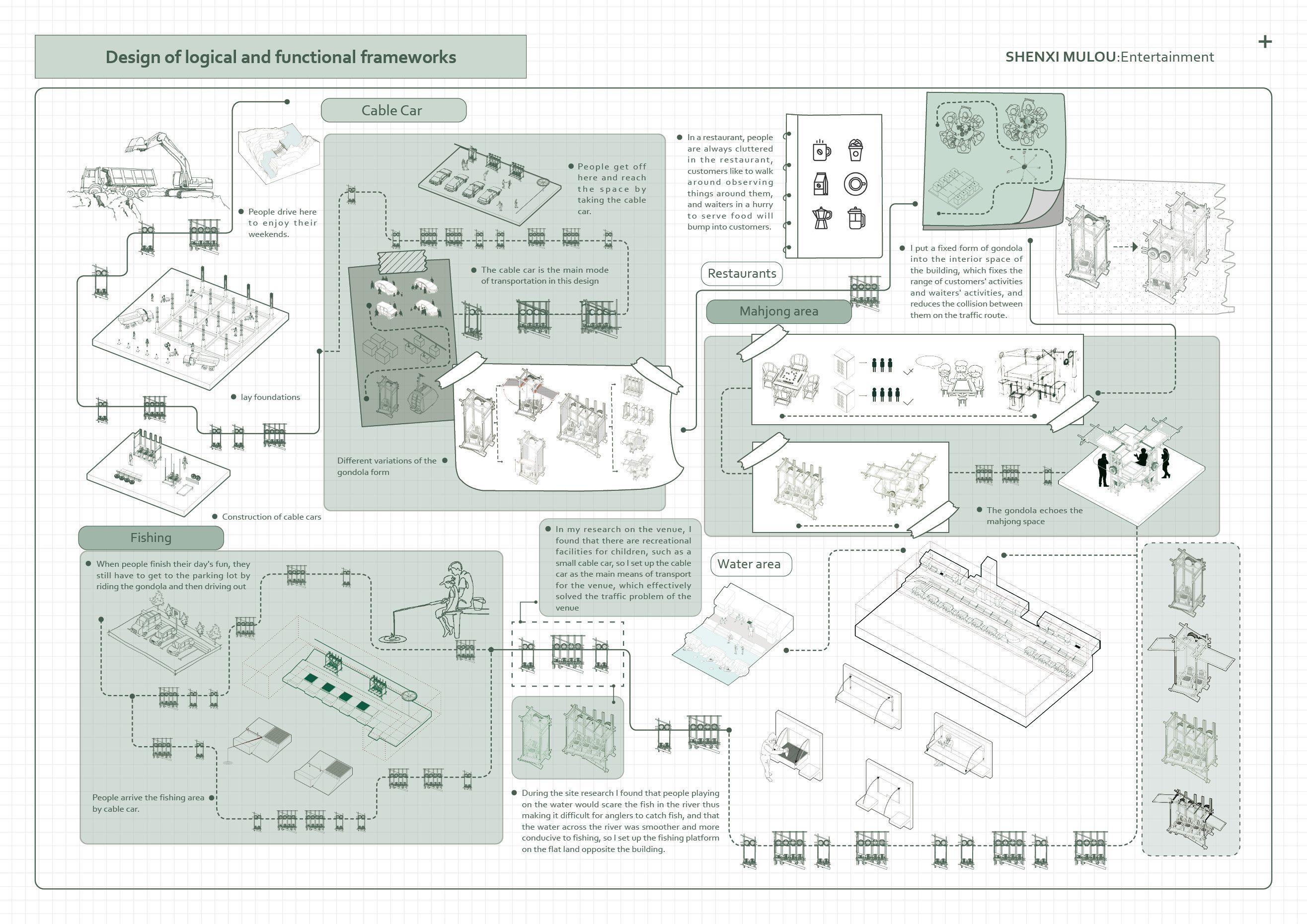 Design of logical and functional frameworks

SHENXI MULOU:Entertainment

+

Cable Car

People drive here to enjoy their weekends.

lay foundations

Construction of cable cars

People get off here and reach the space by taking the cable car.

The cable car is the main mode of transportation in this design

Different variations of the gondola form

In a restaurant, people are always cluttered in the restaurant, customers like to walk around observing things around them, and waiters in a hurry to serve food will bump into customers.

Restaurants

I put a fixed form of gondola into the interior space of the building, which fixes the range of customers' activities and waiters' activities, and reduces the collision between them on the traffic route.

Mahjong area

The gondola echoes the mahjong space

Fishing

When people finish their day's fun, they still have to get to the parking lot by riding the gondola and then driving out

People arrive the fishing area by cable car.

In my research on the venue, I found that there are recreational facilities for children, such as a small cable car, so I set up the cable car as the main means of transport for the venue, which effectively solved the traffic problem of the venue

Water area

During the site research I found that people playing on the water would scare the fish in the river thus making it difficult for anglers to catch fish, and that the water across the river was smoother and more conducive to fishing, so I set up the fishing platform on the flat land opposite the building.