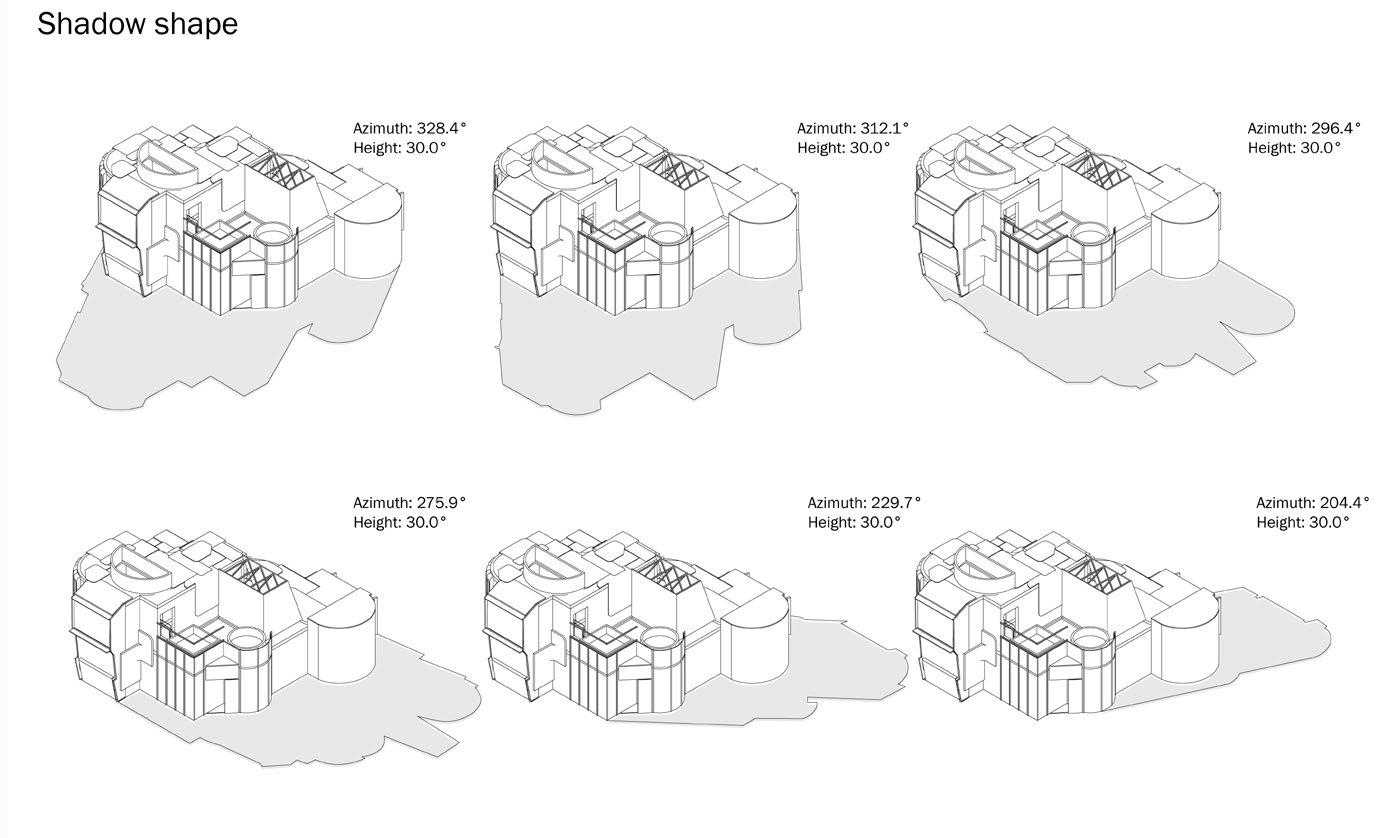 Shadow shape

Azimuth: 328.4°
Height: 30.0°

Azimuth: 312.1°
Height: 30.0°

Azimuth: 296.4°
Height: 30.0°

Azimuth: 275.9°
Height: 30.0°

Azimuth: 229.7°
Height: 30.0°

Azimuth: 204.4°
Height: 30.0°