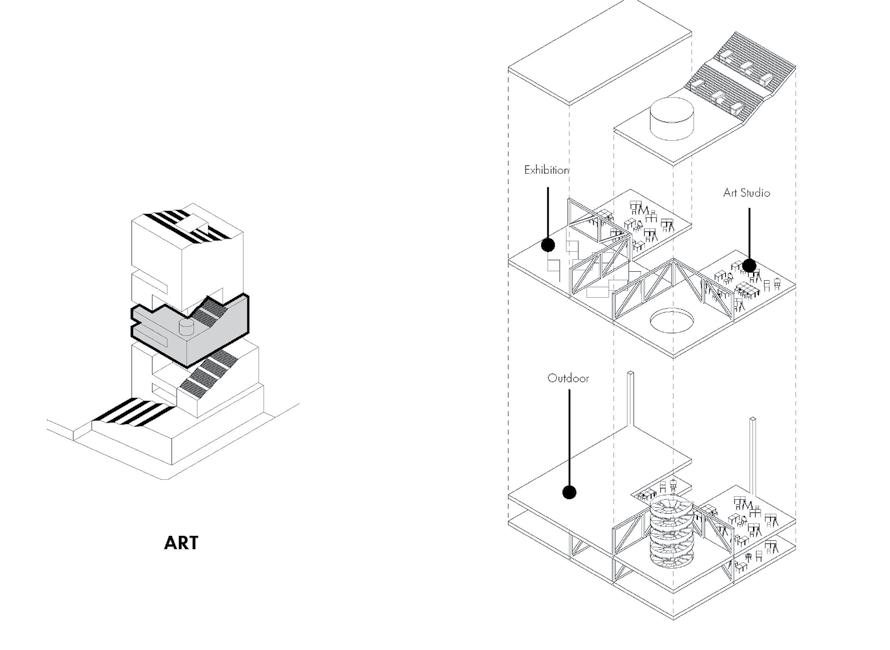 ART

Exhibition

Art Studio

Outdoor