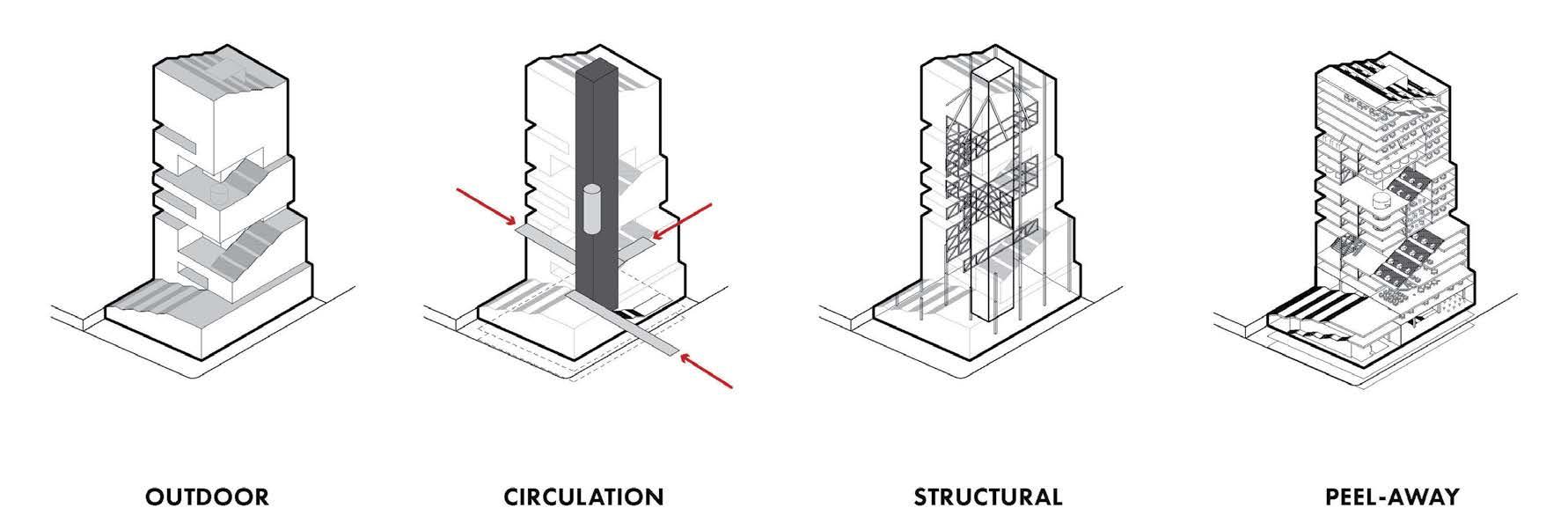 OUTDOOR

CIRCULATION

STRUCTURAL

PEEL-AWAY