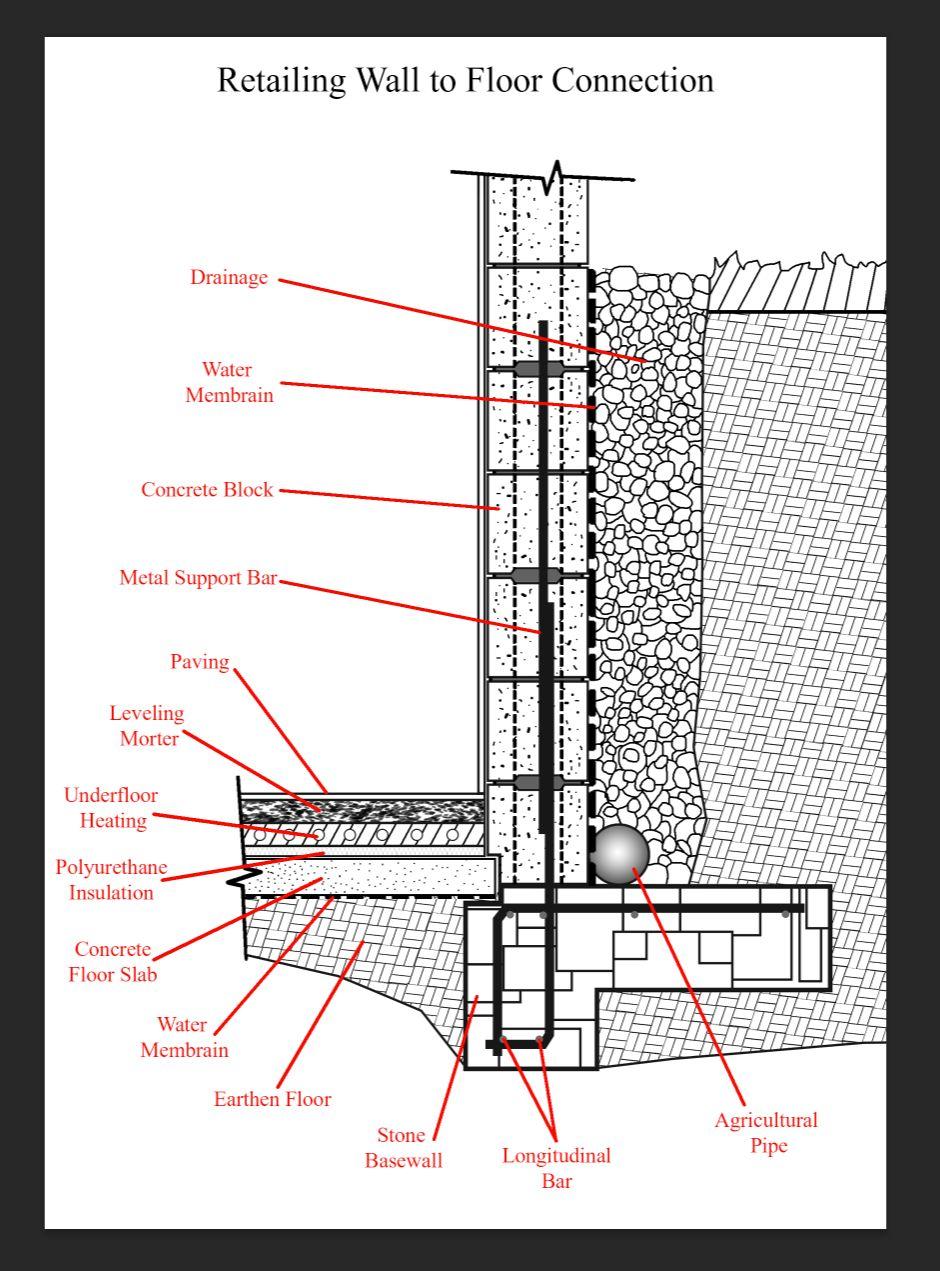 Retailing Wall to Floor Connection

Drainage

Water Membrain

Concrete Block

Metal Support Bar

Paving

Leveling Morter

Underfloor Heating

Polyurethane Insulation

Concrete Floor Slab

Water Membrain

Earthen Floor

Stone Basewall

Longitudinal Bar

Agricultural Pipe