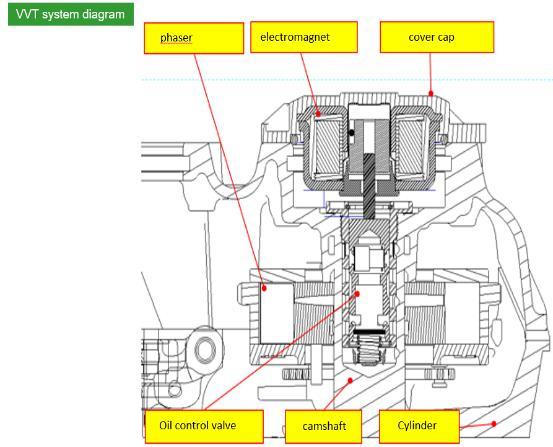 VVT system diagram

phaser

electromagnet

cover cap

Oil control valve

camshaft

Cylinder