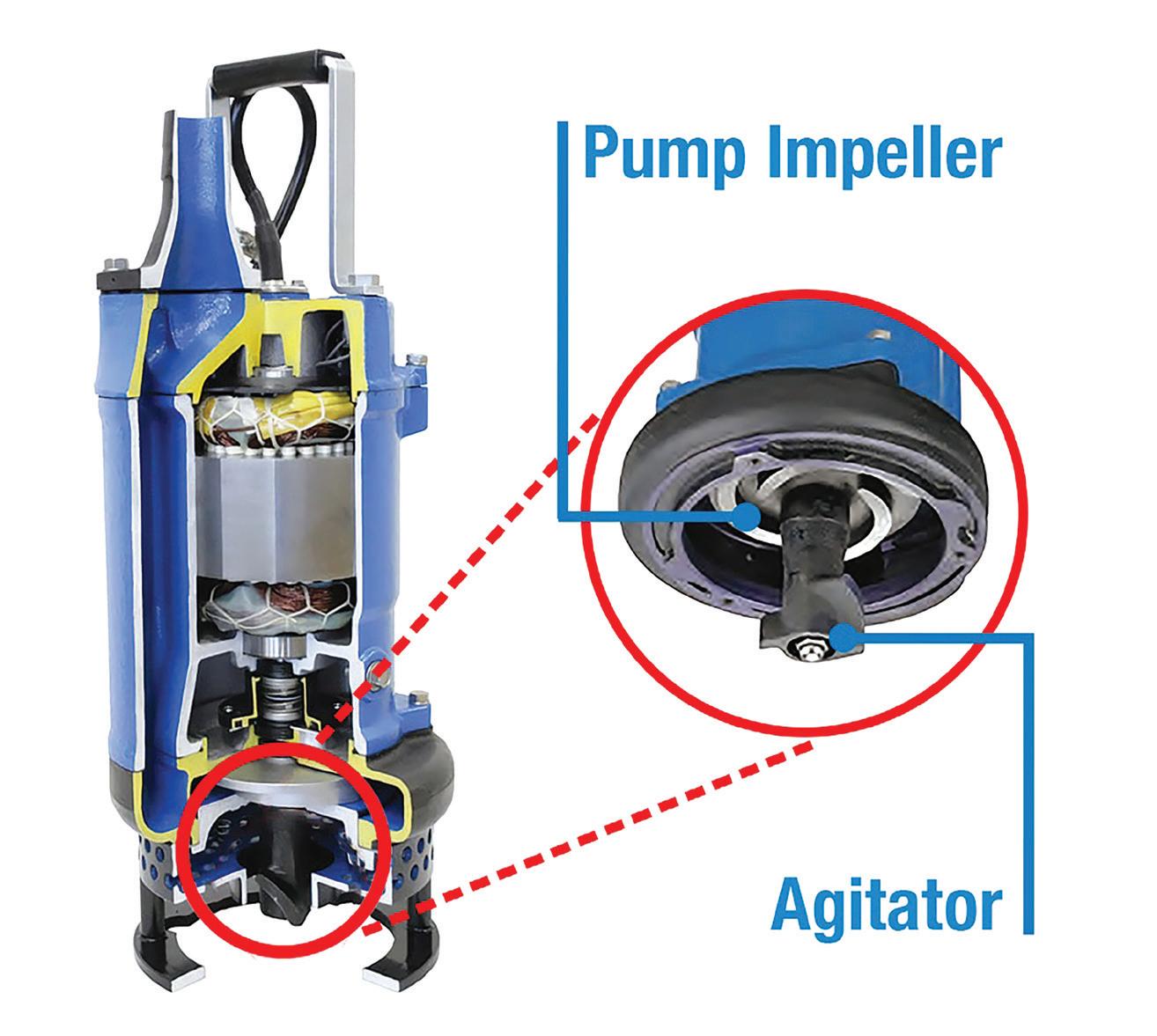 Pump Impeller

Agitator