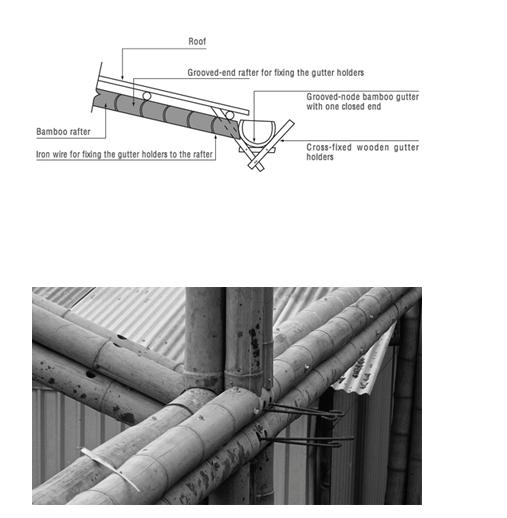 Roof

Grooved-end rafter for fixing the gutter holders

Grooved-node bamboo gutter with one closed end

Bamboo rafter

Iron wire for fixing the gutter holders to the rafter

Cross-fixed wooden gutter holders