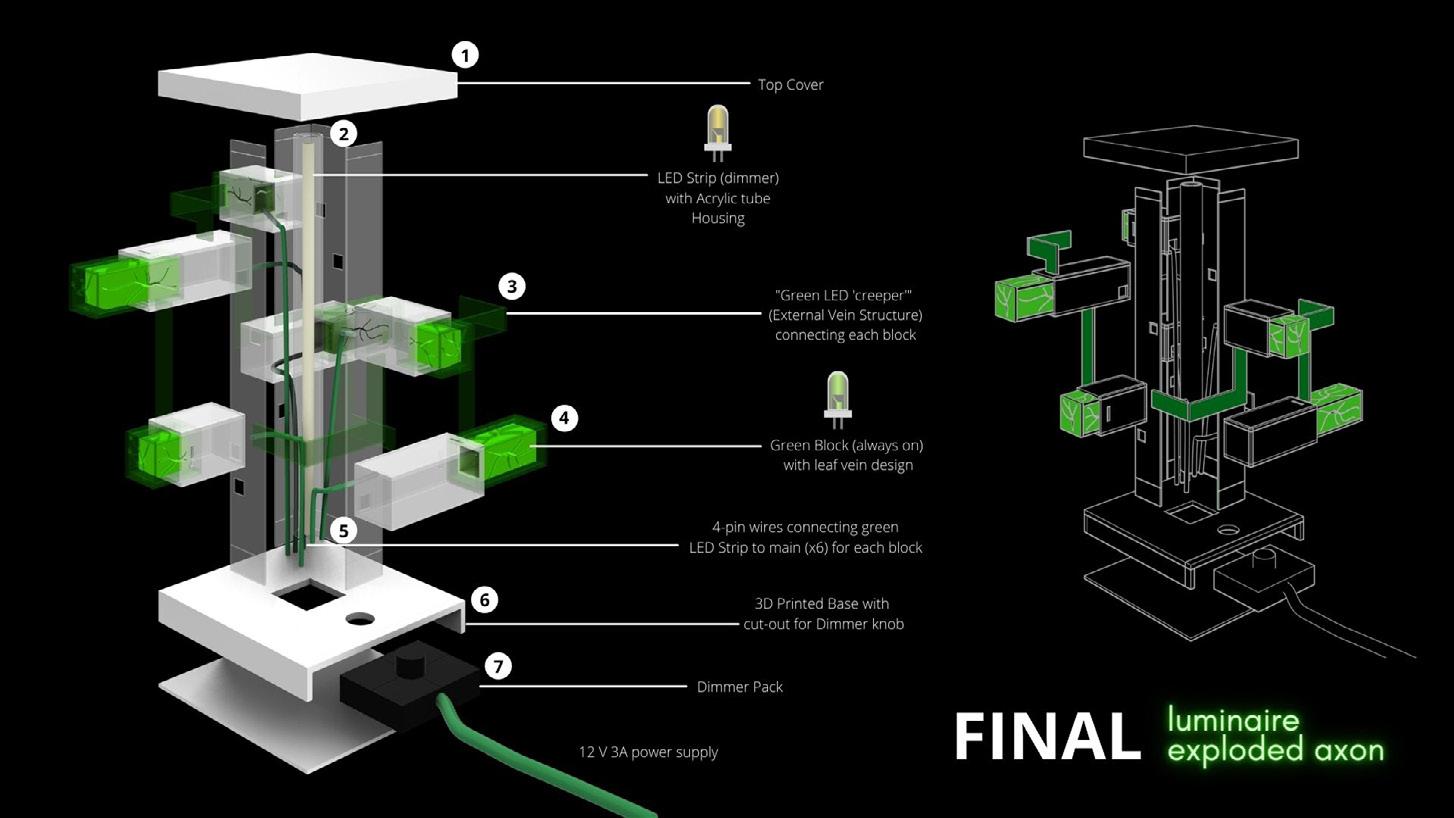 1
Top Cover

2
LED Strip (dimmer) with Acrylic tube Housing

3
"Green LED 'creeper'" (External Vein Structure) connecting each block

4
Green Block (always on) with leaf vein design

5
4-pin wires connecting green LED Strip to main (x6) for each block

6
3D Printed Base with cut-out for Dimmer knob

7
Dimmer Pack

12 V 3A power supply

FINAL luminaire exploded axon