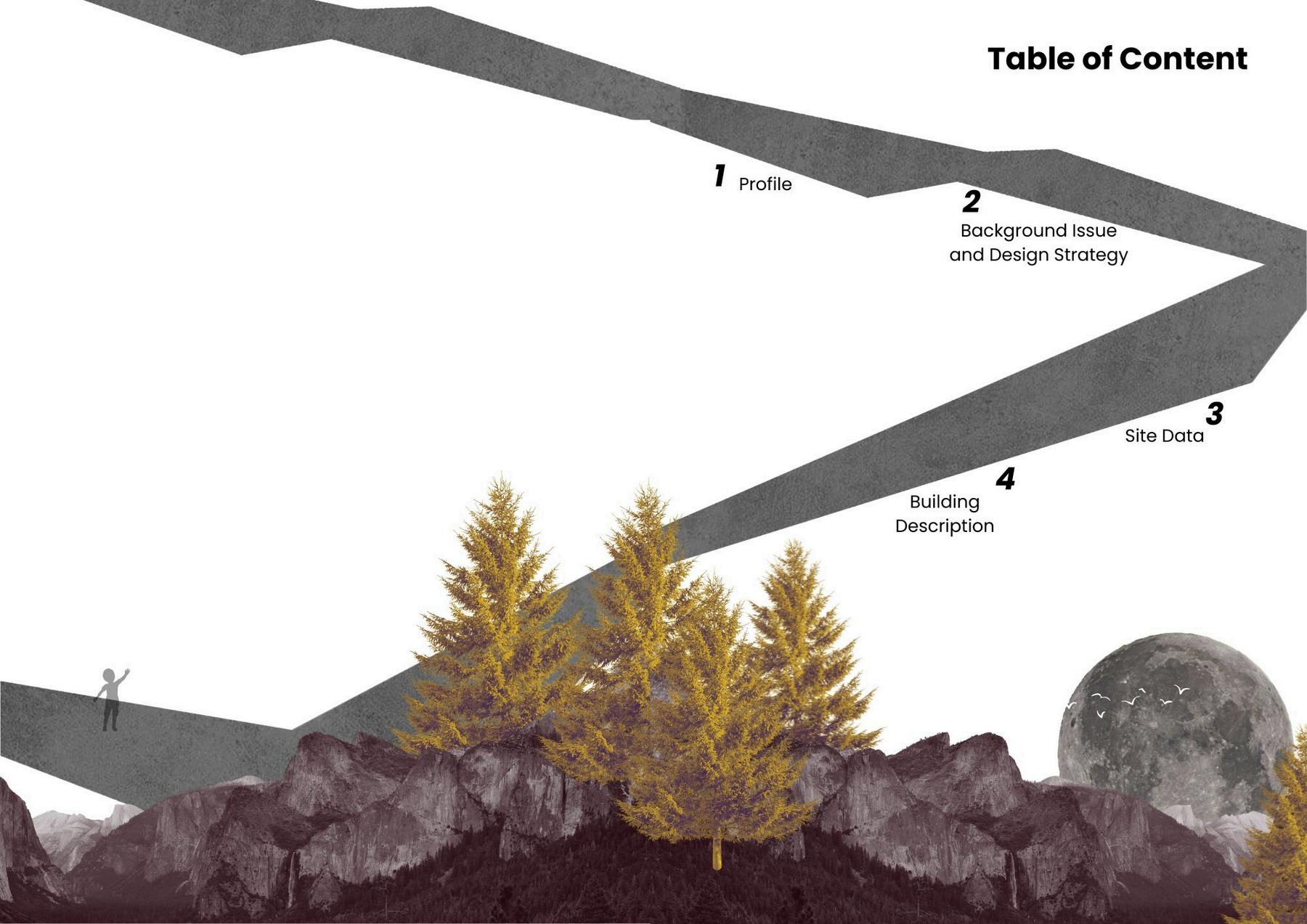 Table of Content

1 Profile

2
Background Issue and Design Strategy

3
Site Data

4
Building Description