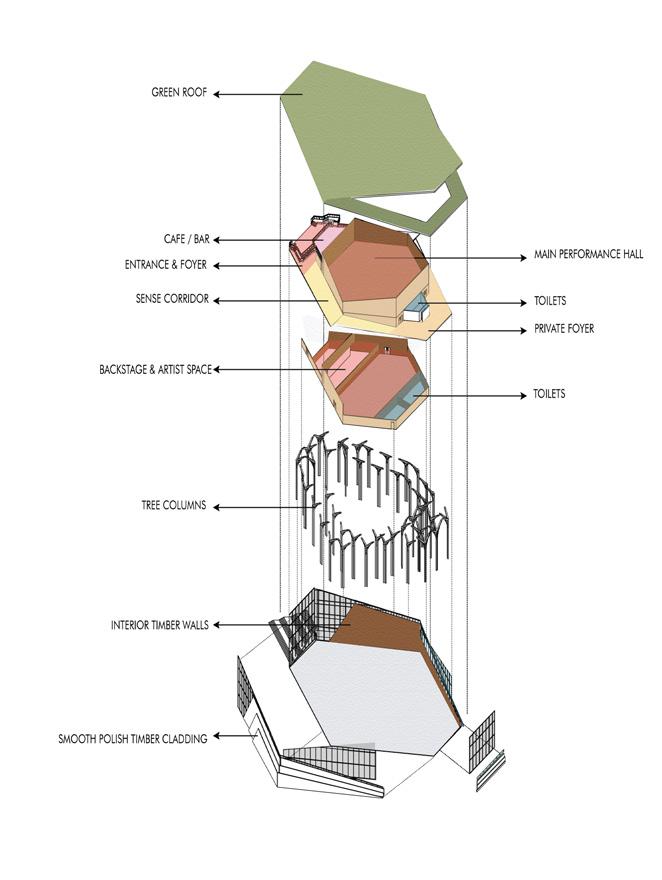 GREEN ROOF

CAFE / BAR

ENTRANCE & FOYER

MAIN PERFORMANCE HALL

SENSE CORRIDOR

TOILETS

PRIVATE FOYER

BACKSTAGE & ARTIST SPACE

TOILETS

TREE COLUMNS

INTERIOR TIMBER WALLS

SMOOTH POLISH TIMBER CLADDING