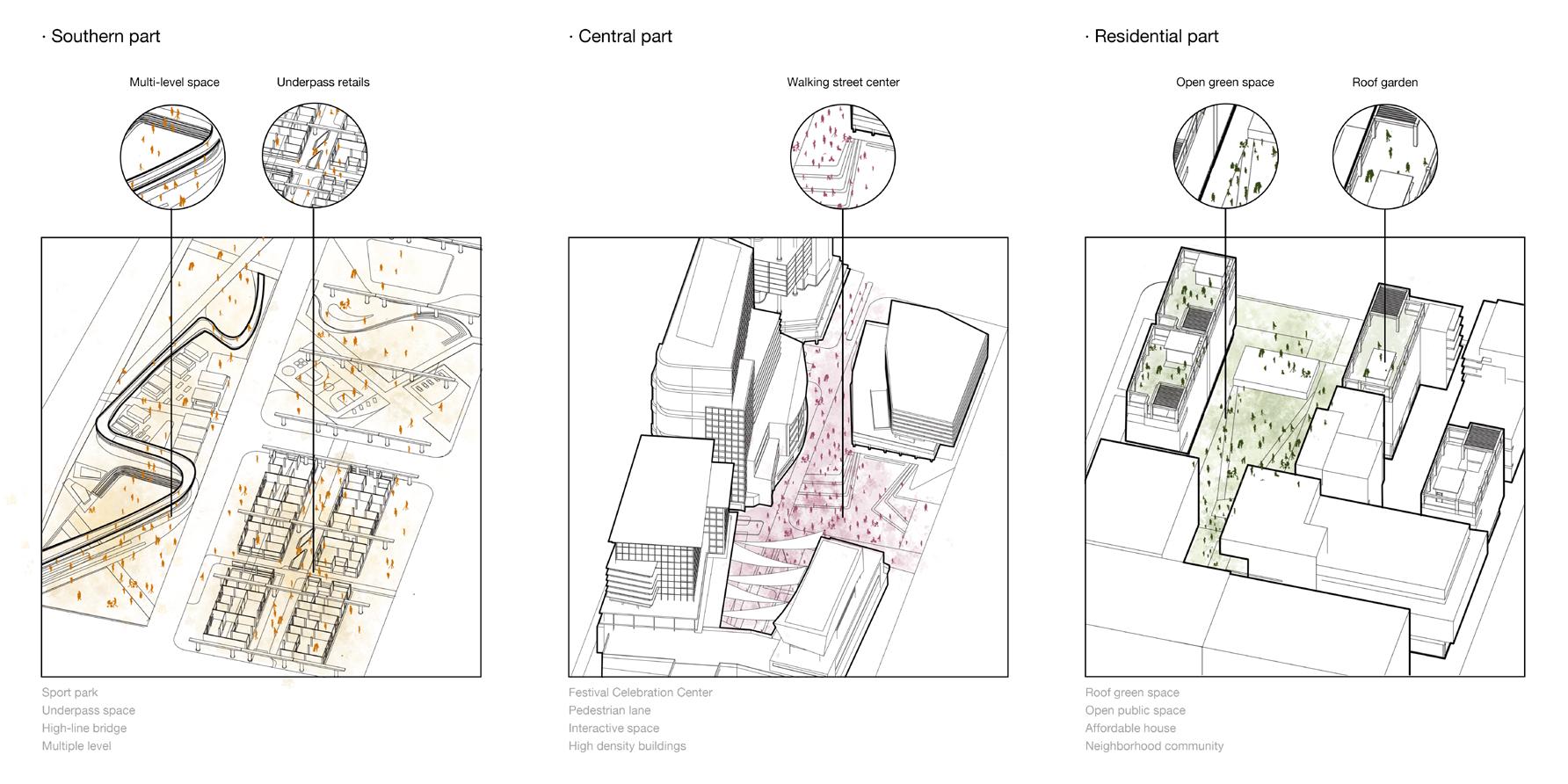 · Southern part

Multi-level space

Underpass retails

Sport park
Underpass space
High-line bridge
Multiple level

· Central part

Walking street center

Festival Celebration Center
Pedestrian lane
Interactive space
High density buildings

· Residential part

Open green space

Roof garden

Roof green space
Open public space
Affordable house
Neighborhood community