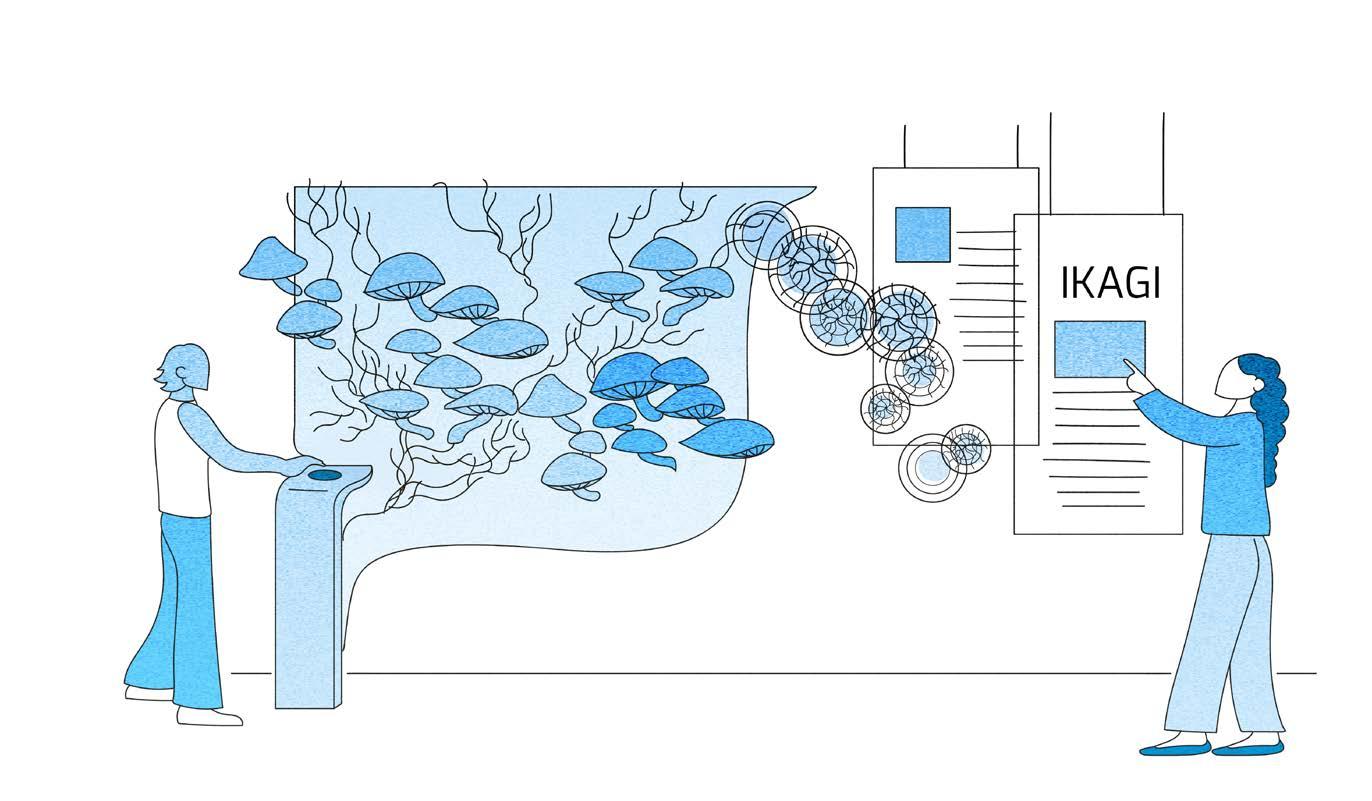 IKAGI