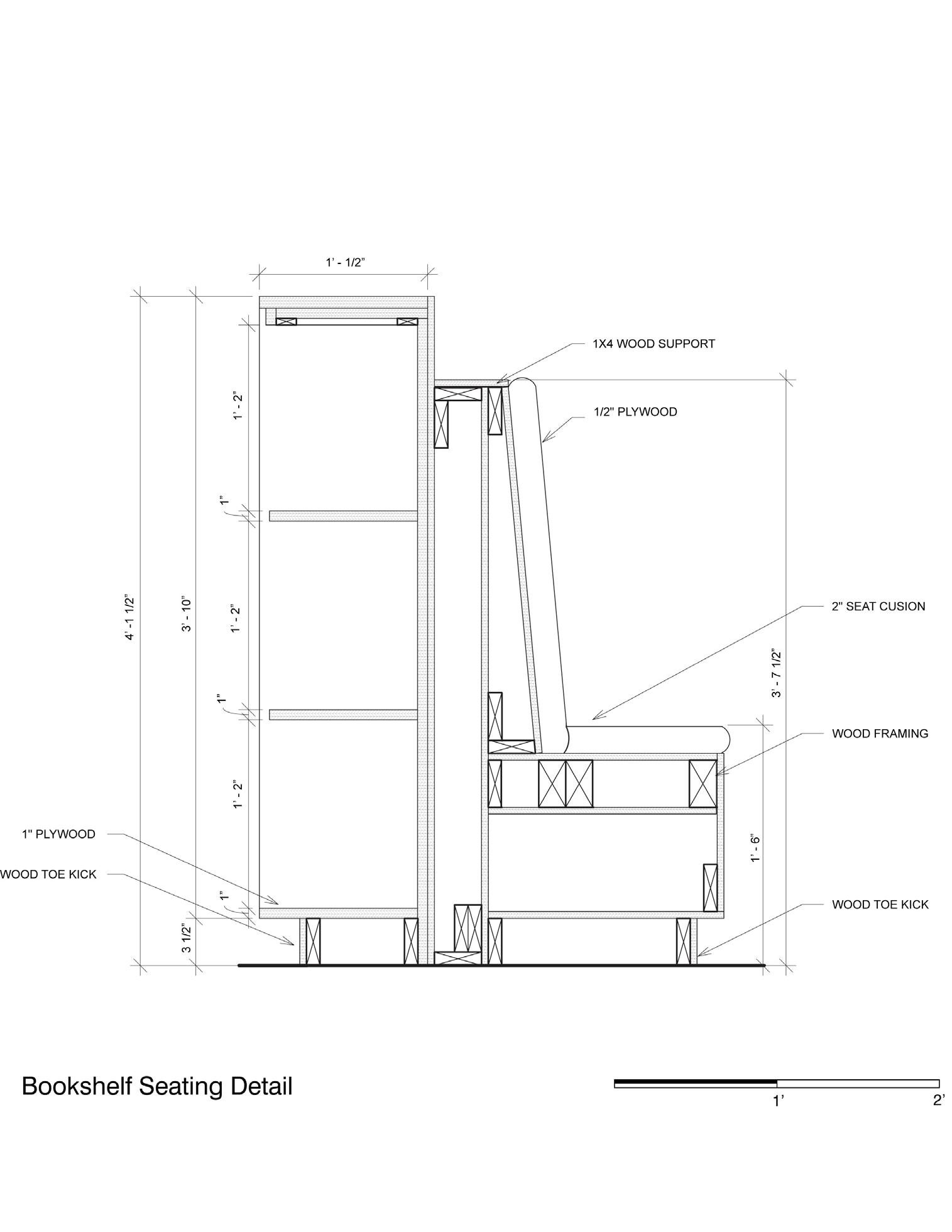 1' - 1/2"

1X4 WOOD SUPPORT

1/2" PLYWOOD

1' - 2"

1"

4' -1 1/2"

3' - 10"

1' - 2"

2" SEAT CUSION

3' - 7 1/2"

1"

WOOD FRAMING

1' - 2"

1" PLYWOOD

1' - 6"

WOOD TOE KICK

1"

WOOD TOE KICK

3 1/2"

Bookshelf Seating Detail

1'

2'