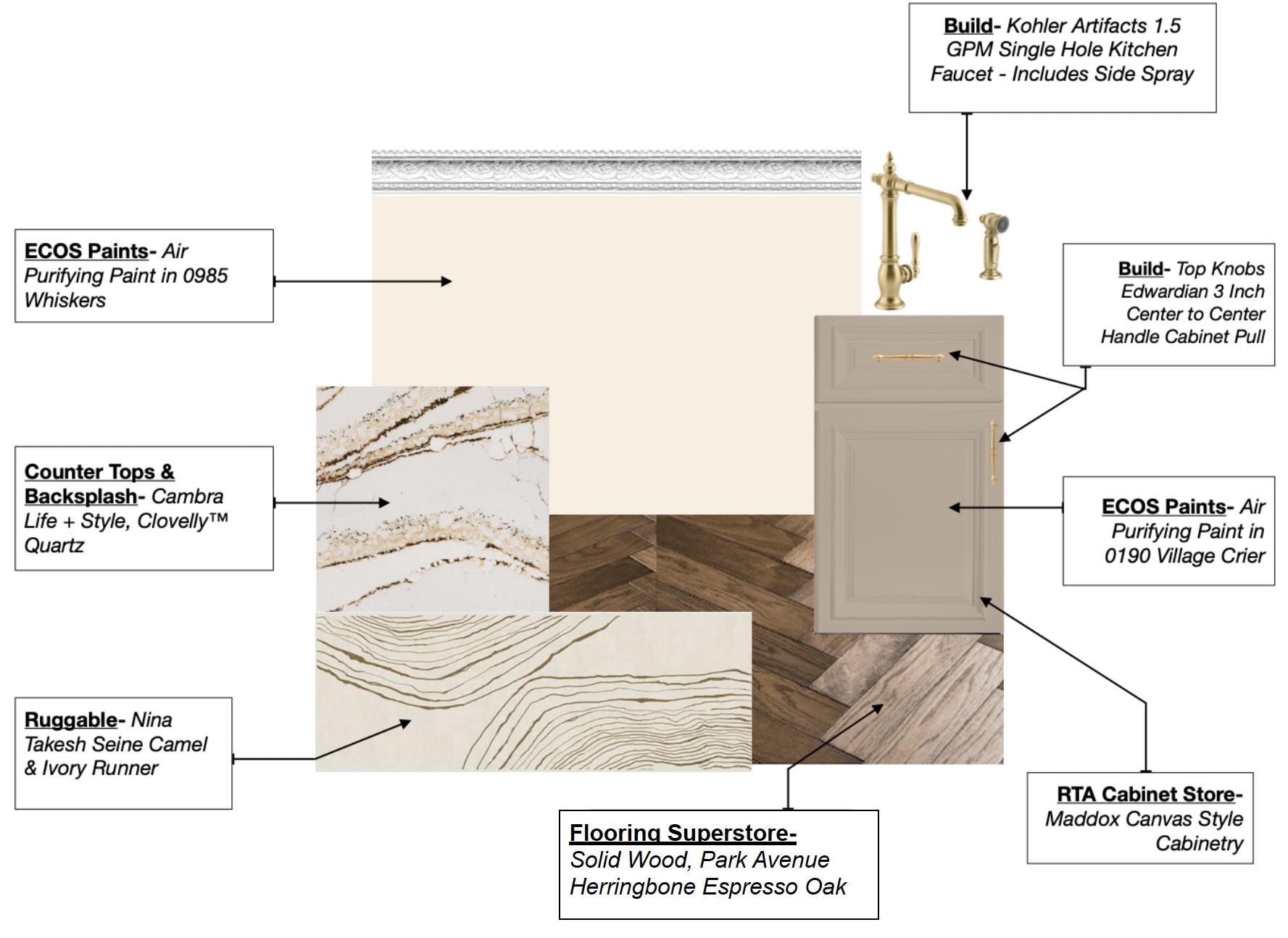 Build- Kohler Artifacts 1.5 GPM Single Hole Kitchen Faucet - Includes Side Spray

ECOS Paints- Air Purifying Paint in 0985 Whiskers

Build- Top Knobs Edwardian 3 Inch Center to Center Handle Cabinet Pull

Counter Tops & Backsplash- Cambra Life + Style, Clovelly™ Quartz

ECOS Paints- Air Purifying Paint in 0190 Village Crier

Ruggable- Nina Takesh Seine Camel & Ivory Runner

RTA Cabinet Store- Maddox Canvas Style Cabinetry

Flooring Superstore- Solid Wood, Park Avenue Herringbone Espresso Oak