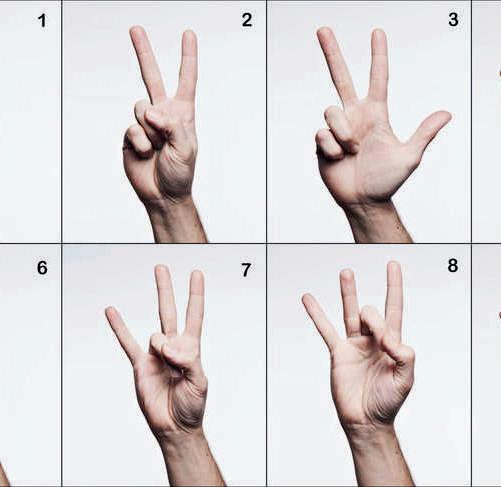 1

2

3

6

7

8