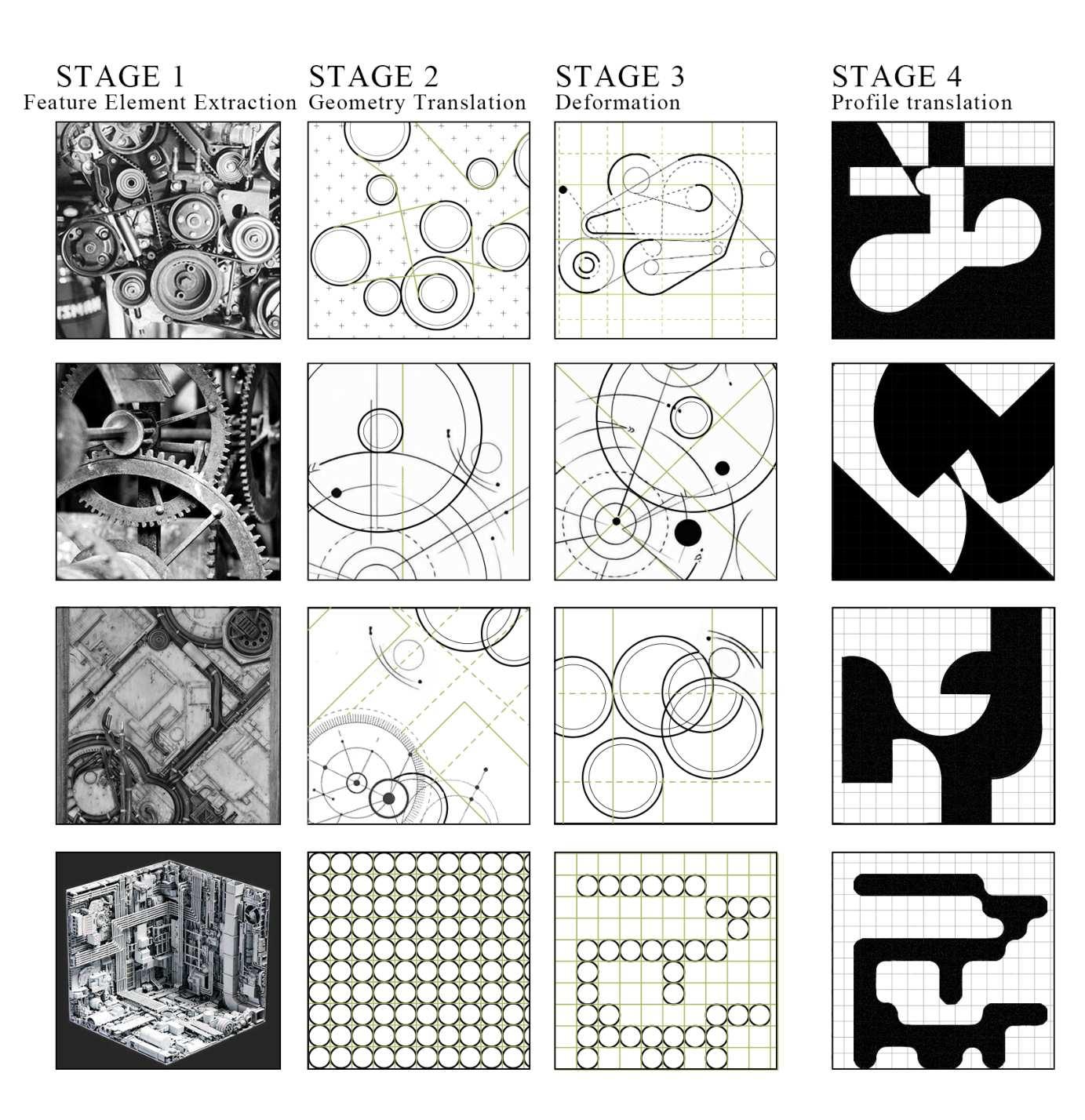 STAGE 1
Feature Element Extraction

STAGE 2
Geometry Translation

STAGE 3
Deformation

STAGE 4
Profile translation