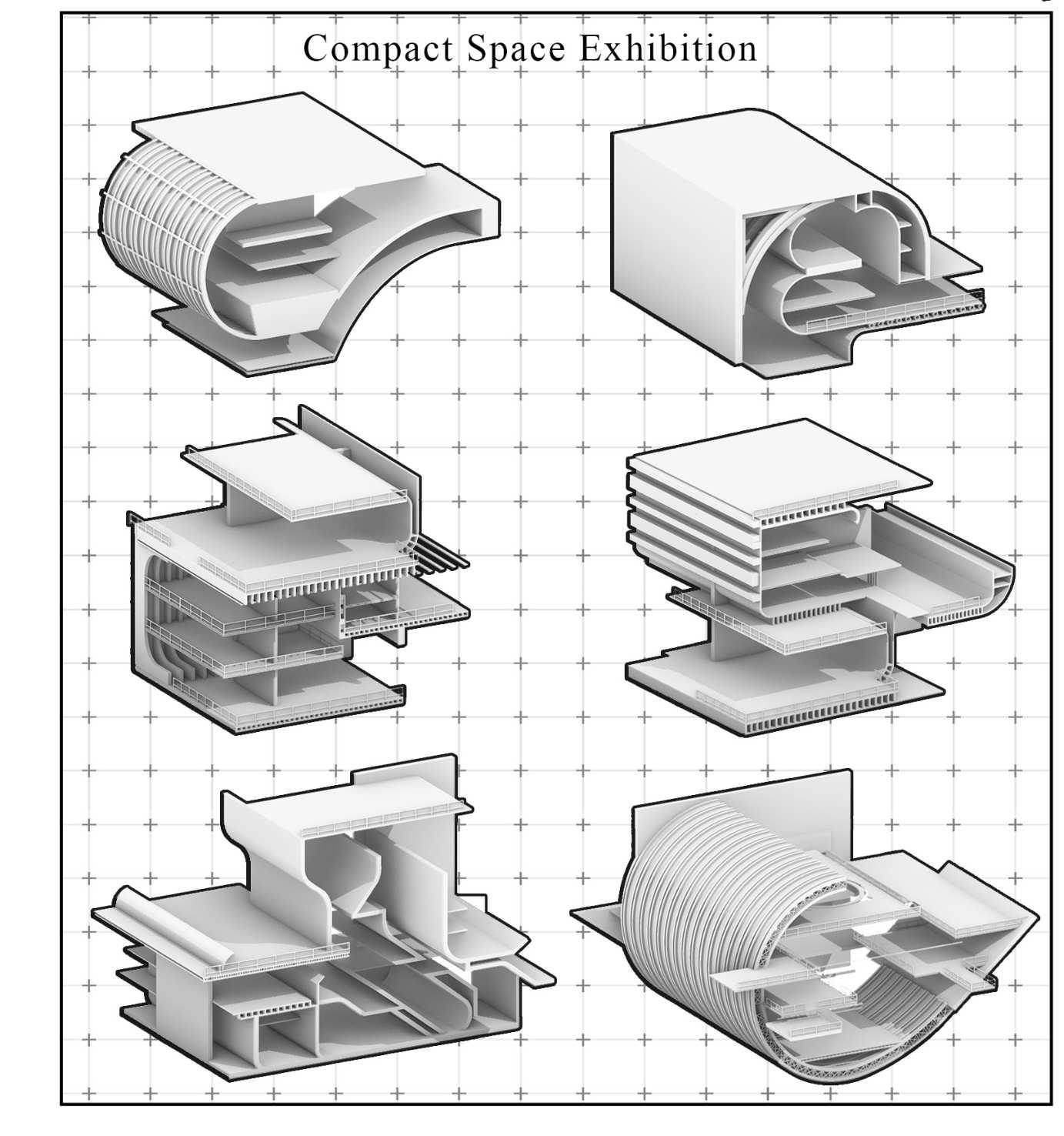 Compact Space Exhibition