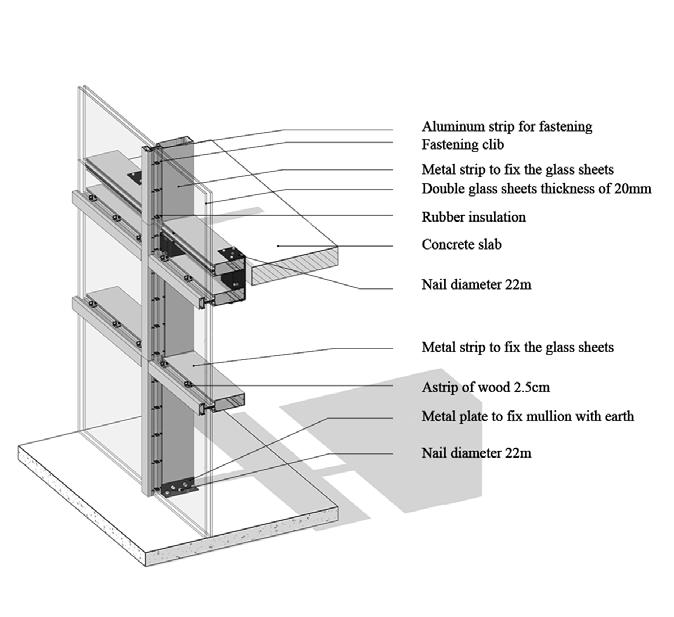 Aluminum strip for fastening
Fastening clib
Metal strip to fix the glass sheets
Double glass sheets thickness of 20mm
Rubber insulation
Concrete slab
Nail diameter 22m
Metal strip to fix the glass sheets
Astrip of wood 2.5cm
Metal plate to fix mullion with earth
Nail diameter 22m