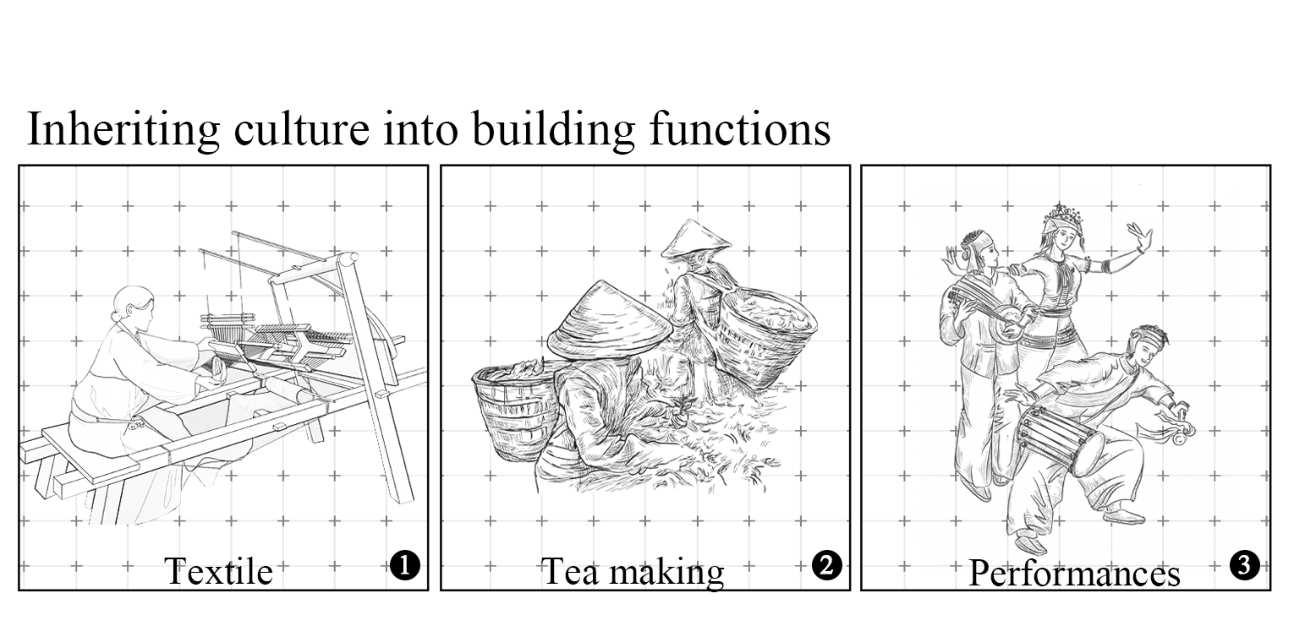 Inheriting culture into building functions

Textile ❶

Tea making ❷

Performances ❸