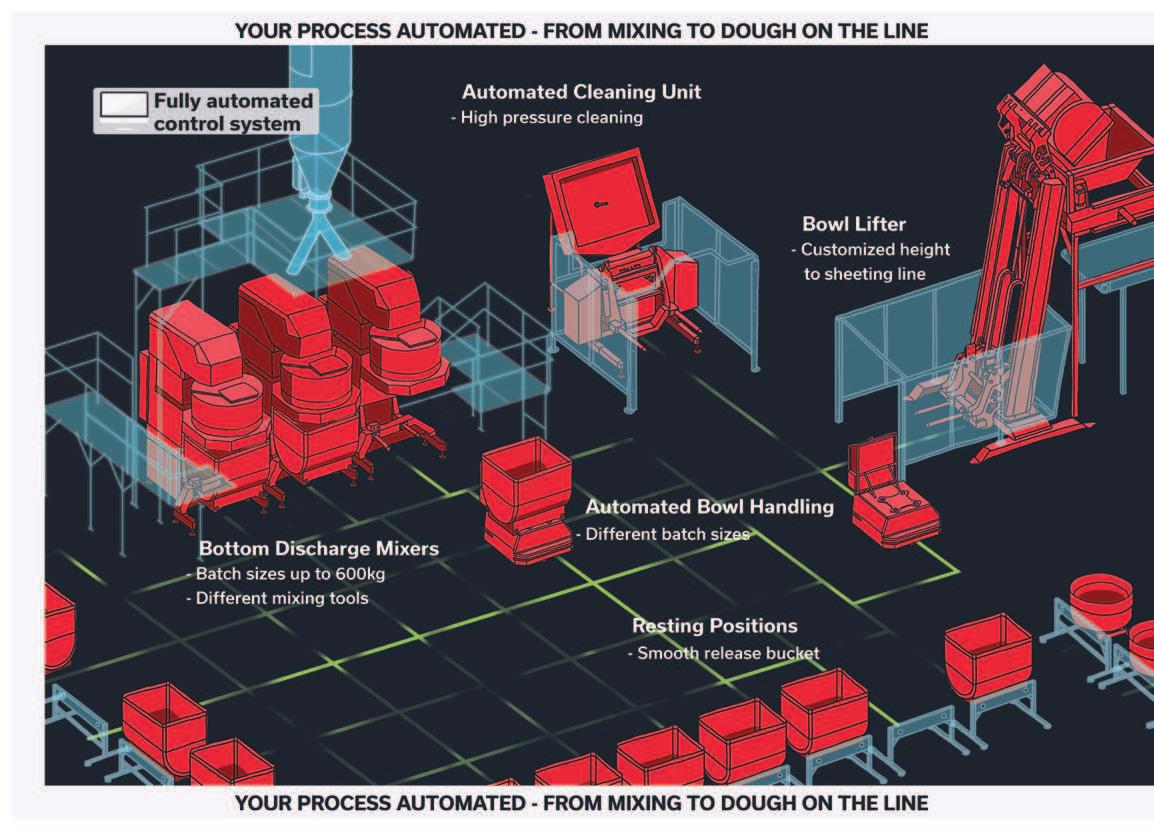 YOUR PROCESS AUTOMATED - FROM MIXING TO DOUGH ON THE LINE

Fully automated control system

Automated Cleaning Unit
- High pressure cleaning

Bowl Lifter
- Customized height to sheeting line

Automated Bowl Handling
- Different batch sizes

Bottom Discharge Mixers
- Batch sizes up to 600kg
- Different mixing tools

Resting Positions
- Smooth release bucket

YOUR PROCESS AUTOMATED - FROM MIXING TO DOUGH ON THE LINE