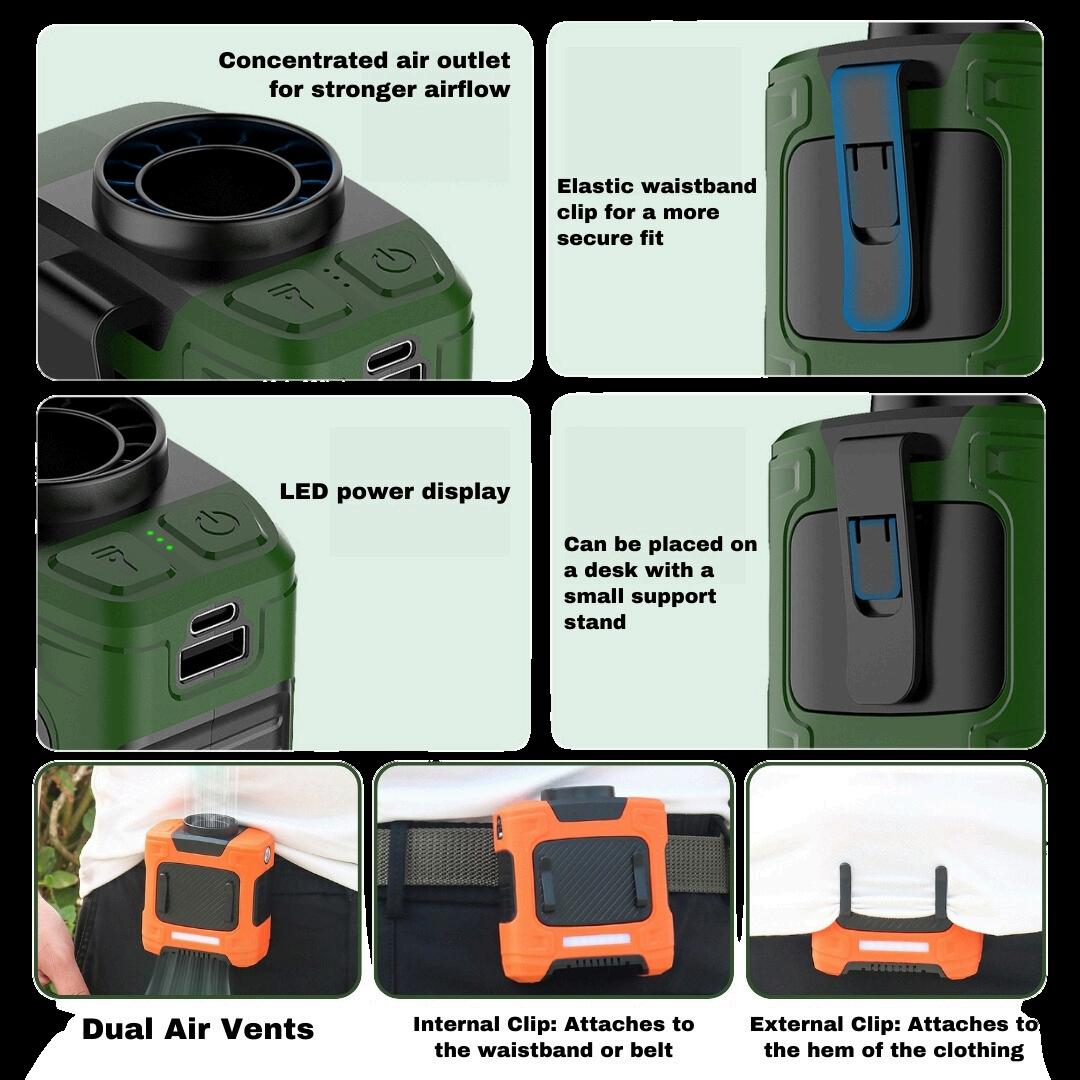 Concentrated air outlet for stronger airflow

Elastic waistband clip for a more secure fit

LED power display

Can be placed on a desk with a small support stand

Dual Air Vents

Internal Clip: Attaches to the waistband or belt

External Clip: Attaches to the hem of the clothing