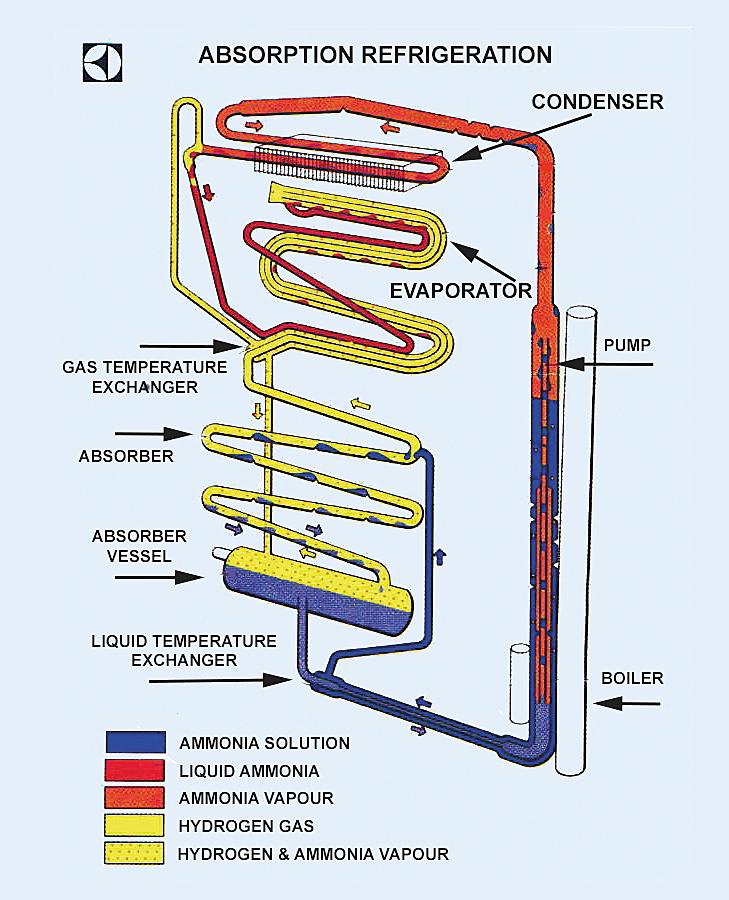 ABSORPTION REFRIGERATION

CONDENSER

EVAPORATOR

PUMP

GAS TEMPERATURE EXCHANGER

ABSORBER

ABSORBER VESSEL

LIQUID TEMPERATURE EXCHANGER

BOILER

AMMONIA SOLUTION
LIQUID AMMONIA
AMMONIA VAPOUR
HYDROGEN GAS
HYDROGEN & AMMONIA VAPOUR