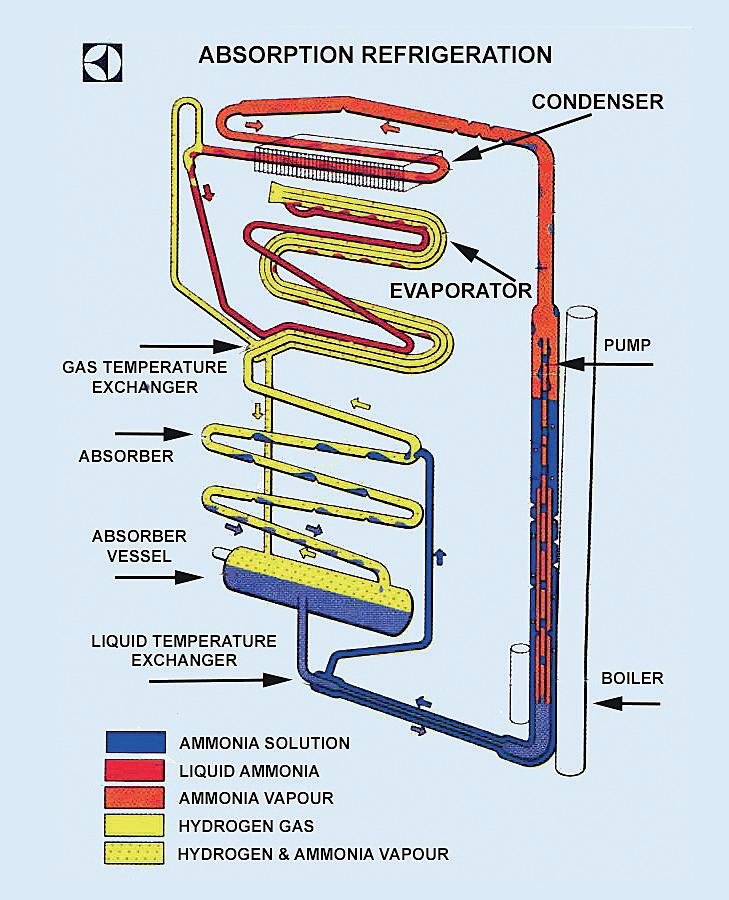 ABSORPTION REFRIGERATION

CONDENSER

EVAPORATOR

PUMP

GAS TEMPERATURE EXCHANGER

ABSORBER

ABSORBER VESSEL

LIQUID TEMPERATURE EXCHANGER

BOILER

AMMONIA SOLUTION
LIQUID AMMONIA
AMMONIA VAPOUR
HYDROGEN GAS
HYDROGEN & AMMONIA VAPOUR