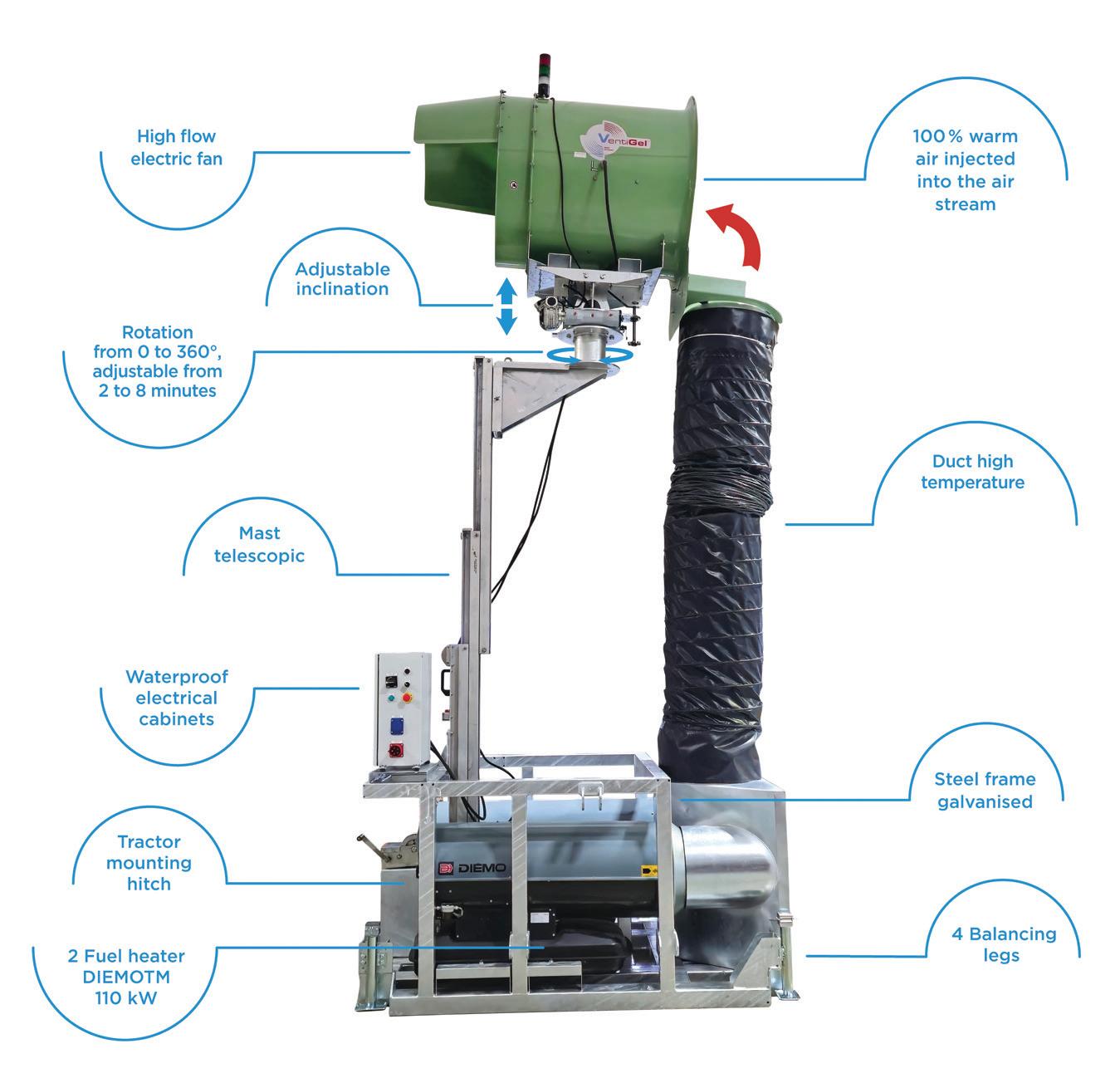 High flow electric fan

VentiGel

100 % warm air injected into the air stream

Adjustable inclination

Rotation from 0 to 360°, adjustable from 2 to 8 minutes

Duct high temperature

Mast telescopic

Waterproof electrical cabinets

Steel frame galvanised

Tractor mounting hitch

DIEMO

4 Balancing legs

2 Fuel heater DIEMOTM 110 kW