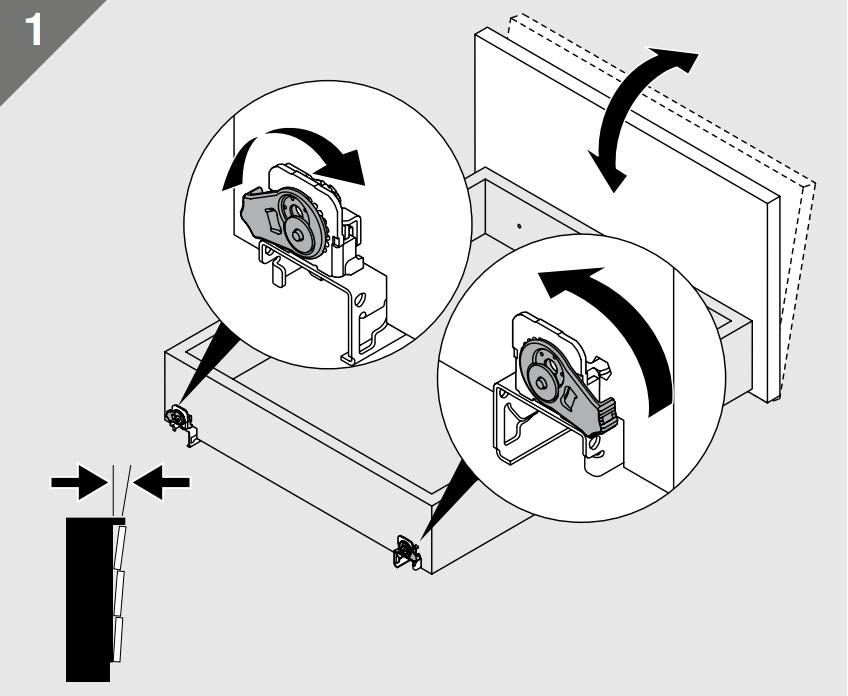 1