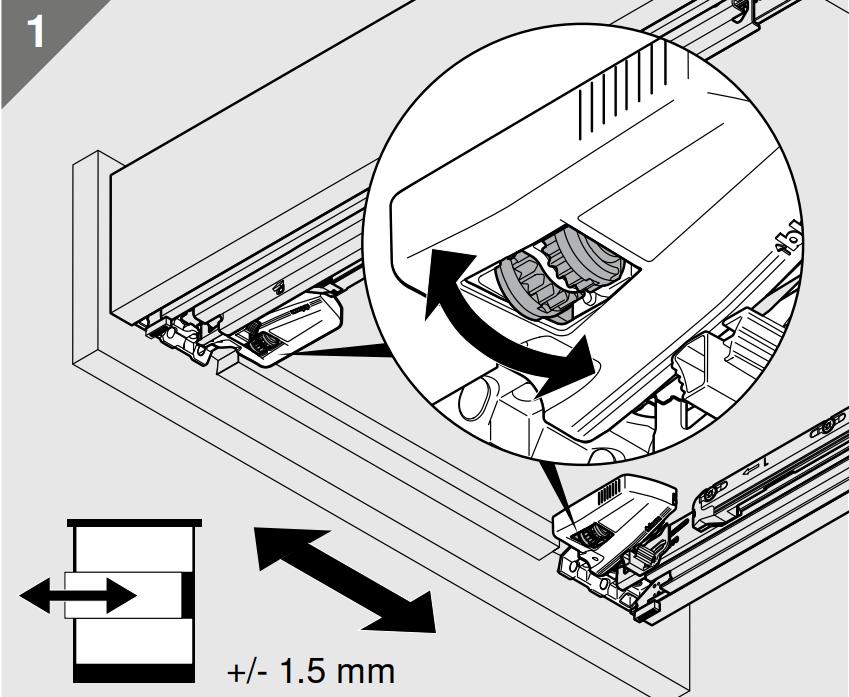 1

+/- 1.5 mm