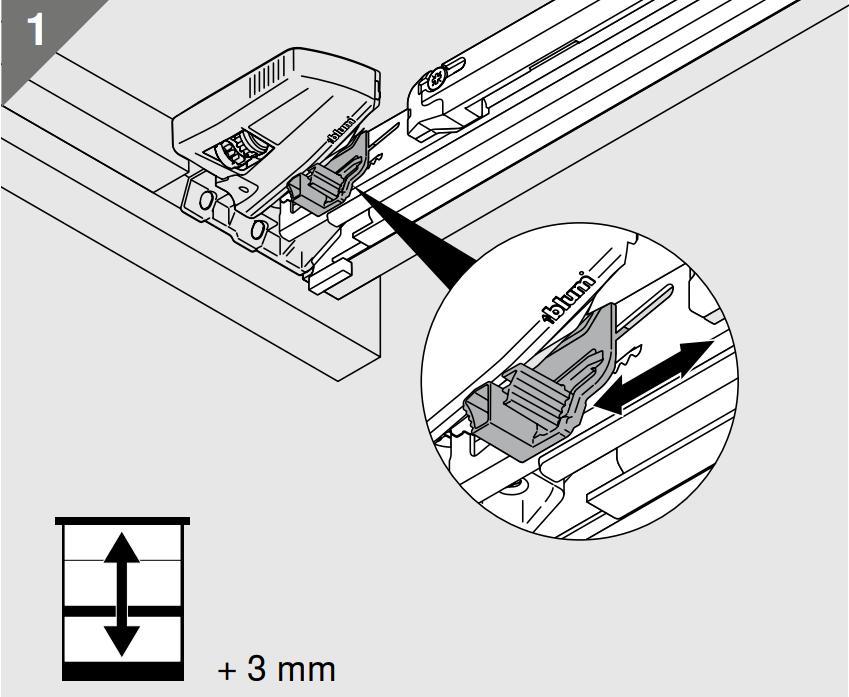 1

blum

blum

+ 3 mm