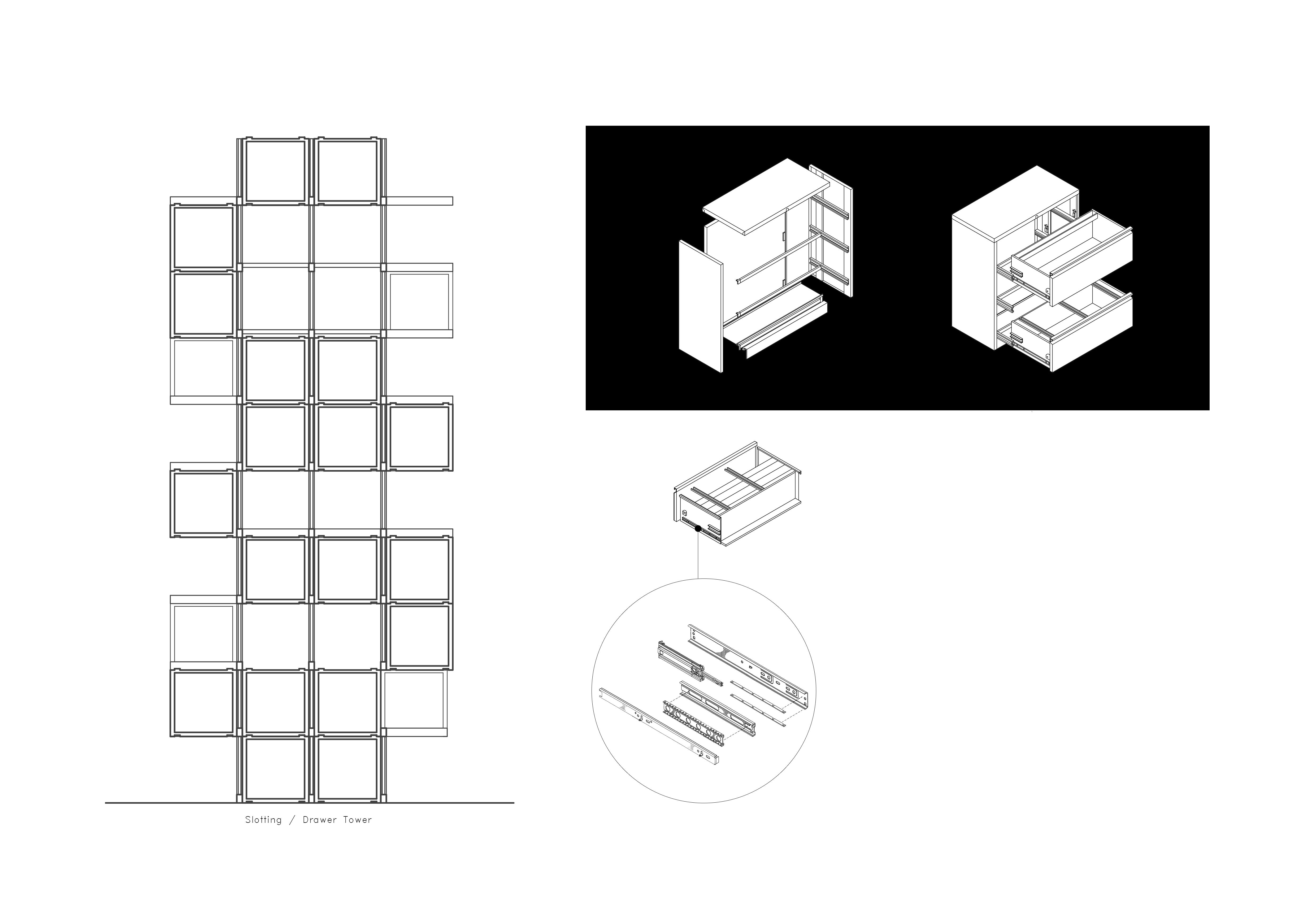 Slotting / Drawer Tower