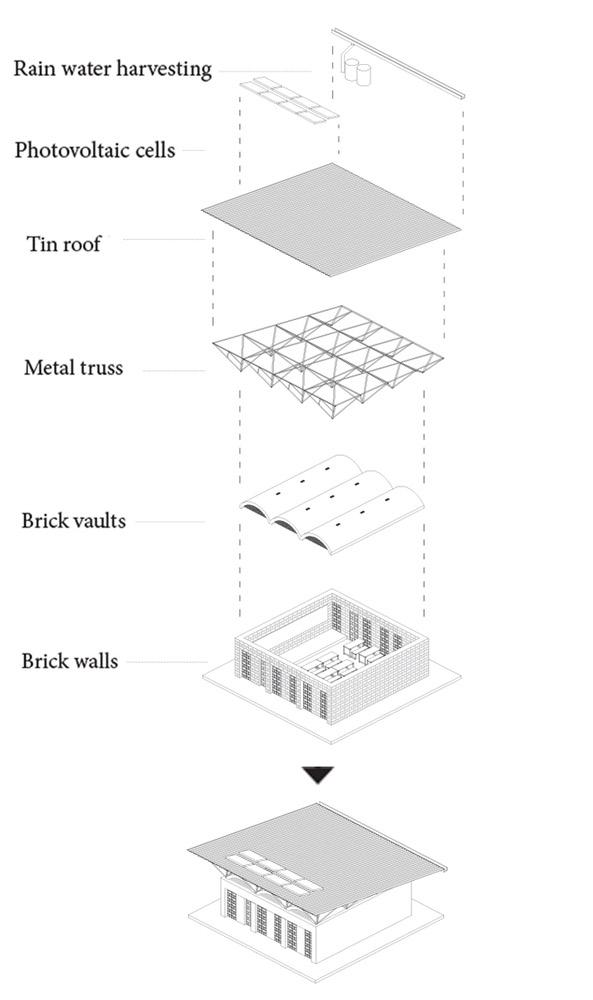 Rain water harvesting

Photovoltaic cells

Tin roof

Metal truss

Brick vaults

Brick walls