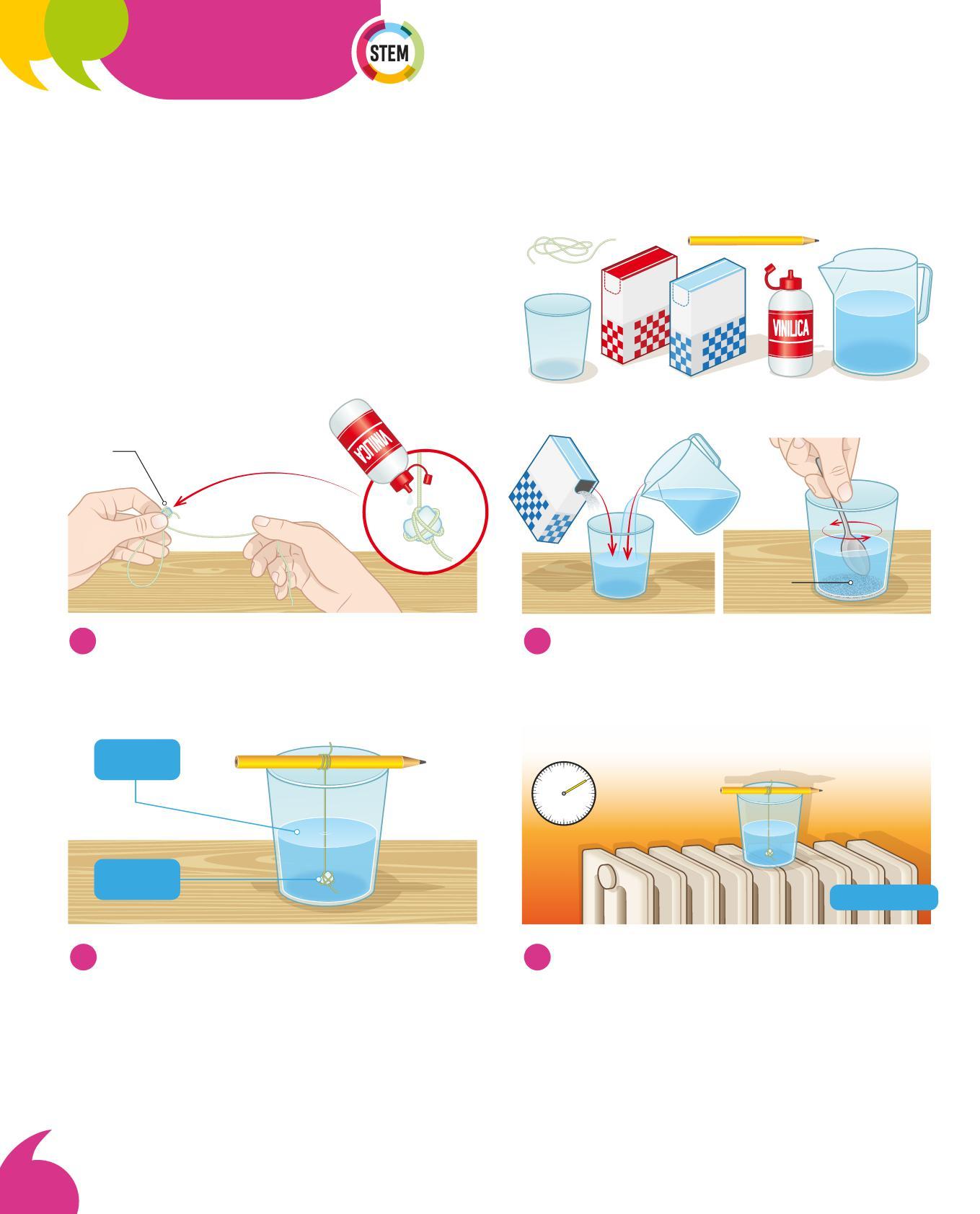 STEM

VINILICA

VINILICA