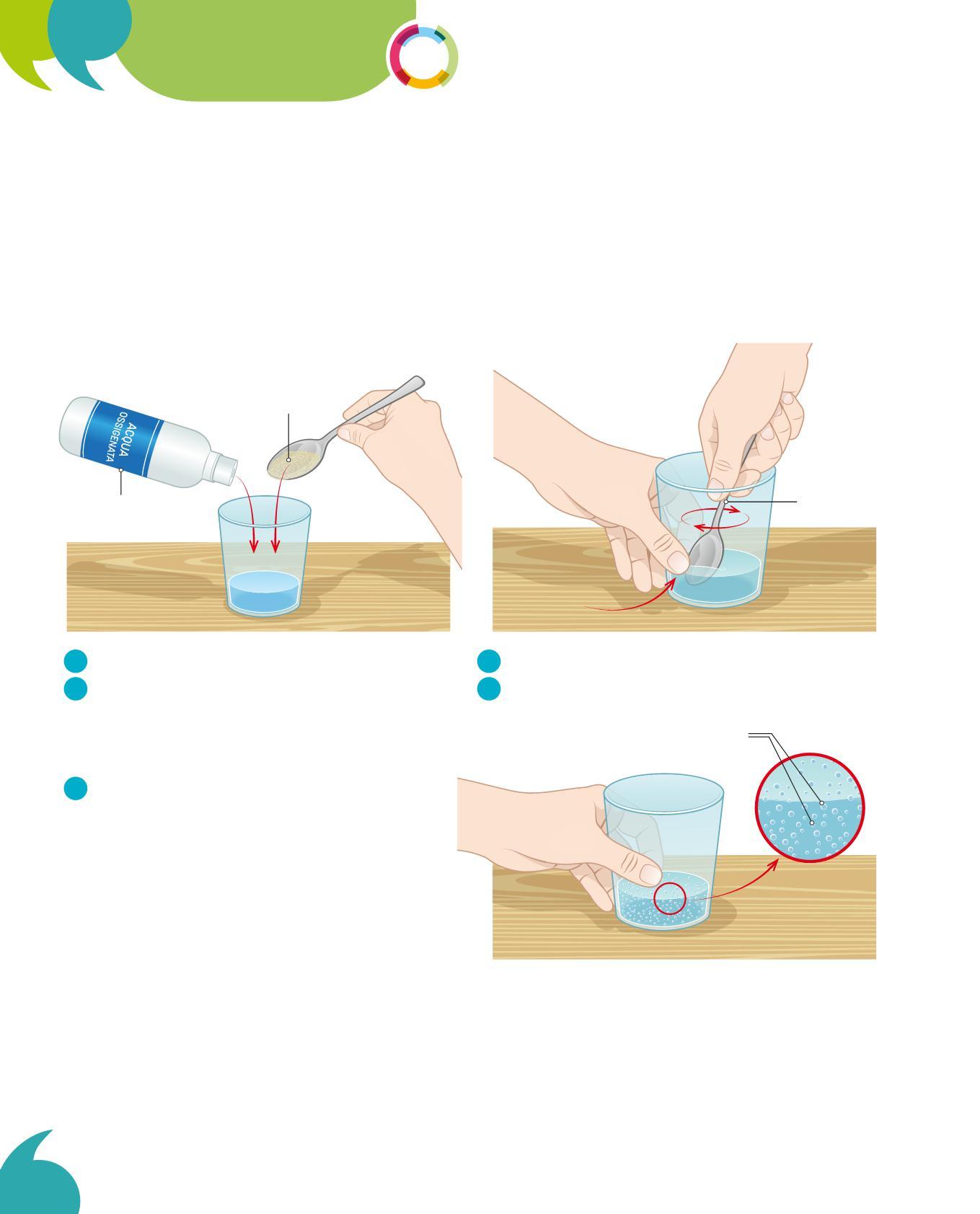 ACQUA OSSIGENATA