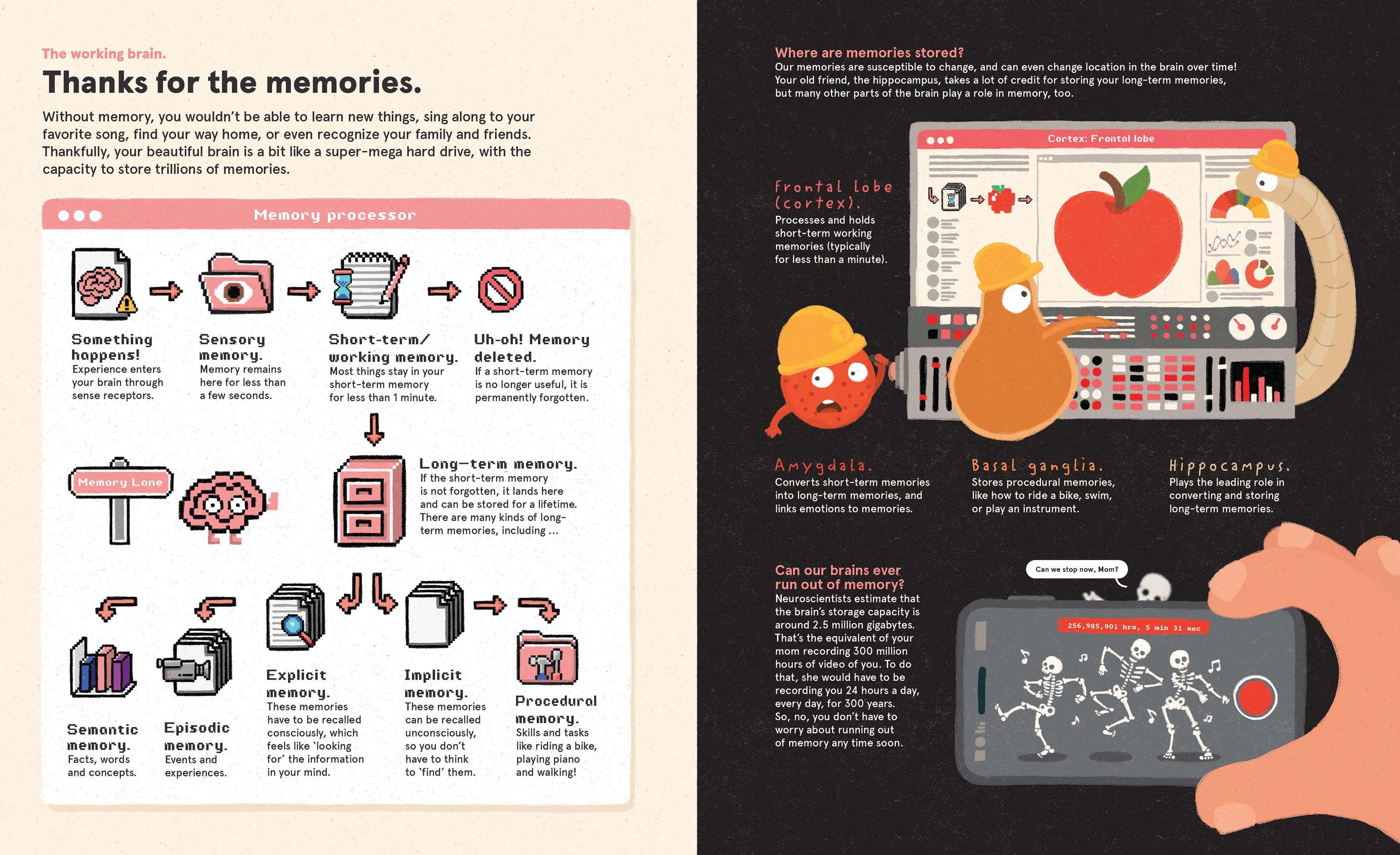 The working brain.

Thanks for the memories.

Without memory, you wouldn't be able to learn new things, sing along to your favorite song, find your way home, or even recognize your family and friends. Thankfully, your beautiful brain is a bit like a super-mega hard drive, with the capacity to store trillions of memories.

Memory processor

Something happens! Experience enters your brain through sense receptors.

Sensory memory. Memory remains here for less than a few seconds.

Short-term/ working memory. Most things stay in your short-term memory for less than 1 minute.

Uh-oh! Memory deleted. If a short-term memory is no longer useful, it is permanently forgotten.

Memory Lane

Long-term memory. If the short-term memory is not forgotten, it lands here and can be stored for a lifetime. There are many kinds of long-term memories, including ...

Semantic memory. Facts, words and concepts.

Episodic memory. Events and experiences.

Explicit memory. These memories have to be recalled consciously, which feels like 'looking for' the information in your mind.

Implicit memory. These memories can be recalled unconsciously, so you don't have to think to 'find' them.

Procedural memory. Skills and tasks like riding a bike, playing piano and walking!

Where are memories stored?
Our memories are susceptible to change, and can even change location in the brain over time! Your old friend, the hippocampus, takes a lot of credit for storing your long-term memories, but many other parts of the brain play a role in memory, too.

Cortex: Frontal lobe

Frontal lobe (cortex). Processes and holds short-term working memories (typically for less than a minute).

Amygdala. Converts short-term memories into long-term memories, and links emotions to memories.

Basal ganglia. Stores procedural memories, like how to ride a bike, swim, or play an instrument.

Hippocampus. Plays the leading role in converting and storing long-term memories.

Can our brains ever run out of memory?
Neuroscientists estimate that the brain's storage capacity is around 2.5 million gigabytes. That's the equivalent of your mom recording 300 million hours of video of you. To do that, she would have to be recording you 24 hours a day, every day, for 300 years. So, no, you don't have to worry about running out of memory any time soon.

Can we stop now, Mom?

256,985,901 hrs, 5 min 31 sec