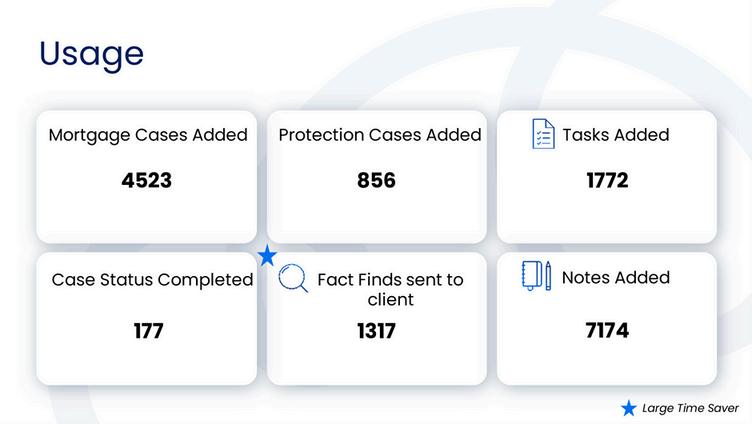 Usage

Mortgage Cases Added

4523

Protection Cases Added

856

Tasks Added

1772

Case Status Completed

177

Fact Finds sent to client

1317

Notes Added

7174

Large Time Saver