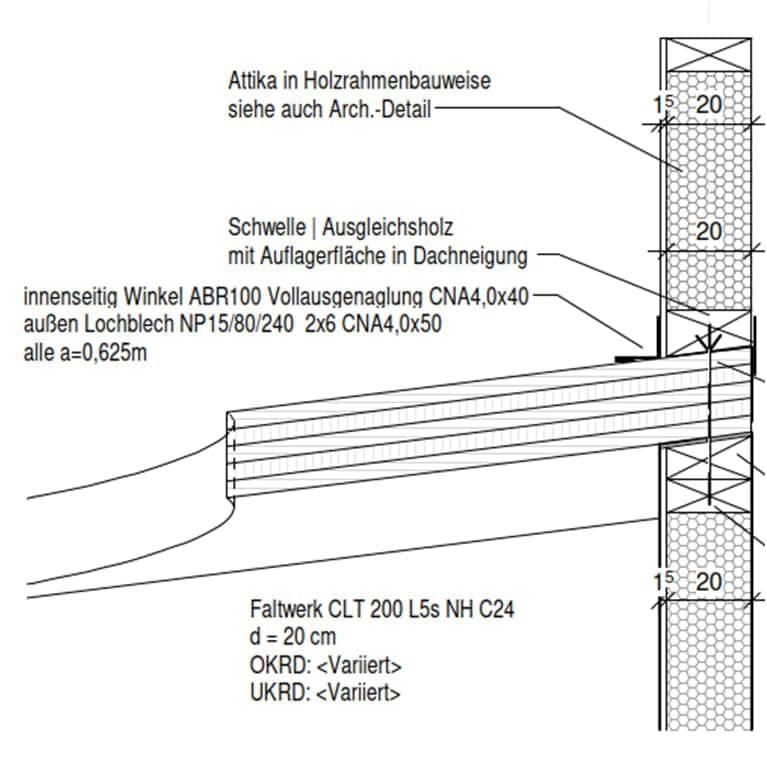 Attika in Holzrahmenbauweise
siehe auch Arch.-Detail

$1^5$ 20

Schwelle | Ausgleichsholz
mit Auflagerfläche in Dachneigung

20

innenseitig Winkel ABR100 Vollausgenaglung CNA4,0x40
außen Lochblech NP15/80/240 2x6 CNA4,0x50
alle a=0,625m

$1^5$ 20

Faltwerk CLT 200 L5s NH C24
d = 20 cm
OKRD: <Variiert>
UKRD: <Variiert>