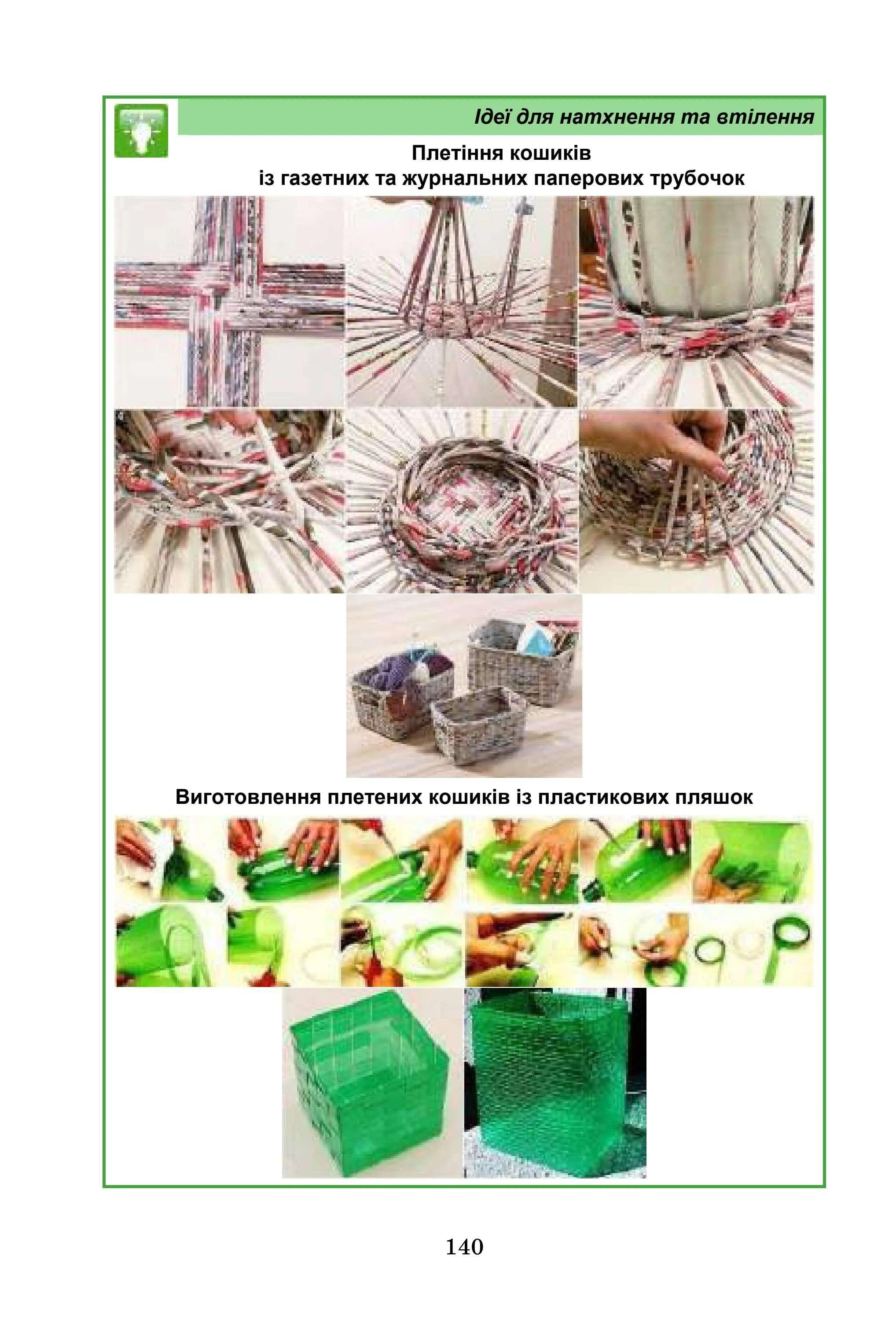 Ідеї для натхнення та втілення

Плетіння кошиків
із газетних та журнальних паперових трубочок

Виготовлення плетених кошиків із пластикових пляшок

140