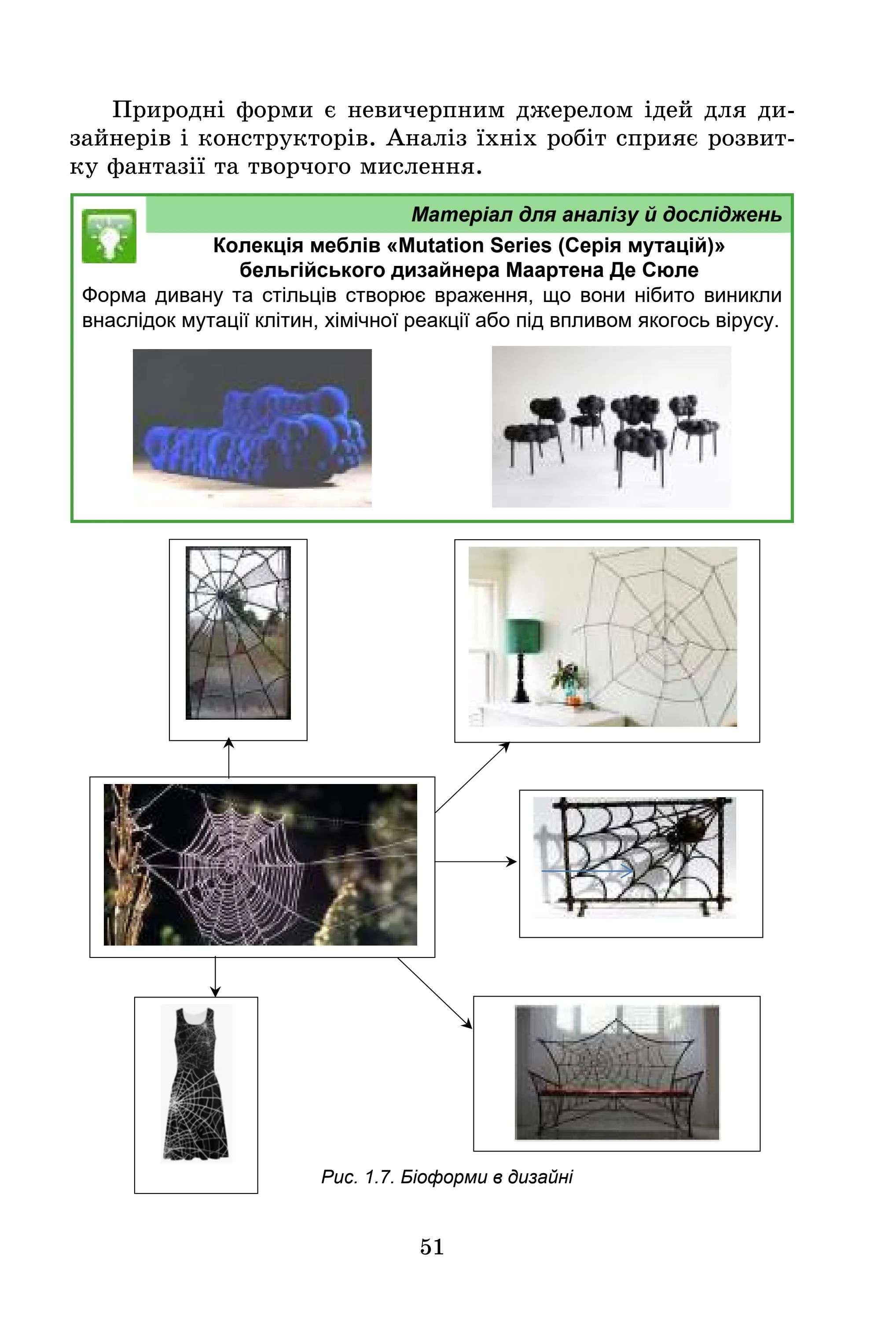 Природні форми є невичерпним джерелом ідей для дизайнерів і конструкторів. Аналіз їхніх робіт сприяє розвитку фантазії та творчого мислення.

Матеріал для аналізу й досліджень

Колекція меблів «Mutation Series (Серія мутацій)» бельгійського дизайнера Маартена Де Сюле

Форма дивану та стільців створює враження, що вони нібито виникли внаслідок мутації клітин, хімічної реакції або під впливом якогось вірусу.

Рис. 1.7. Біоформи в дизайні

51