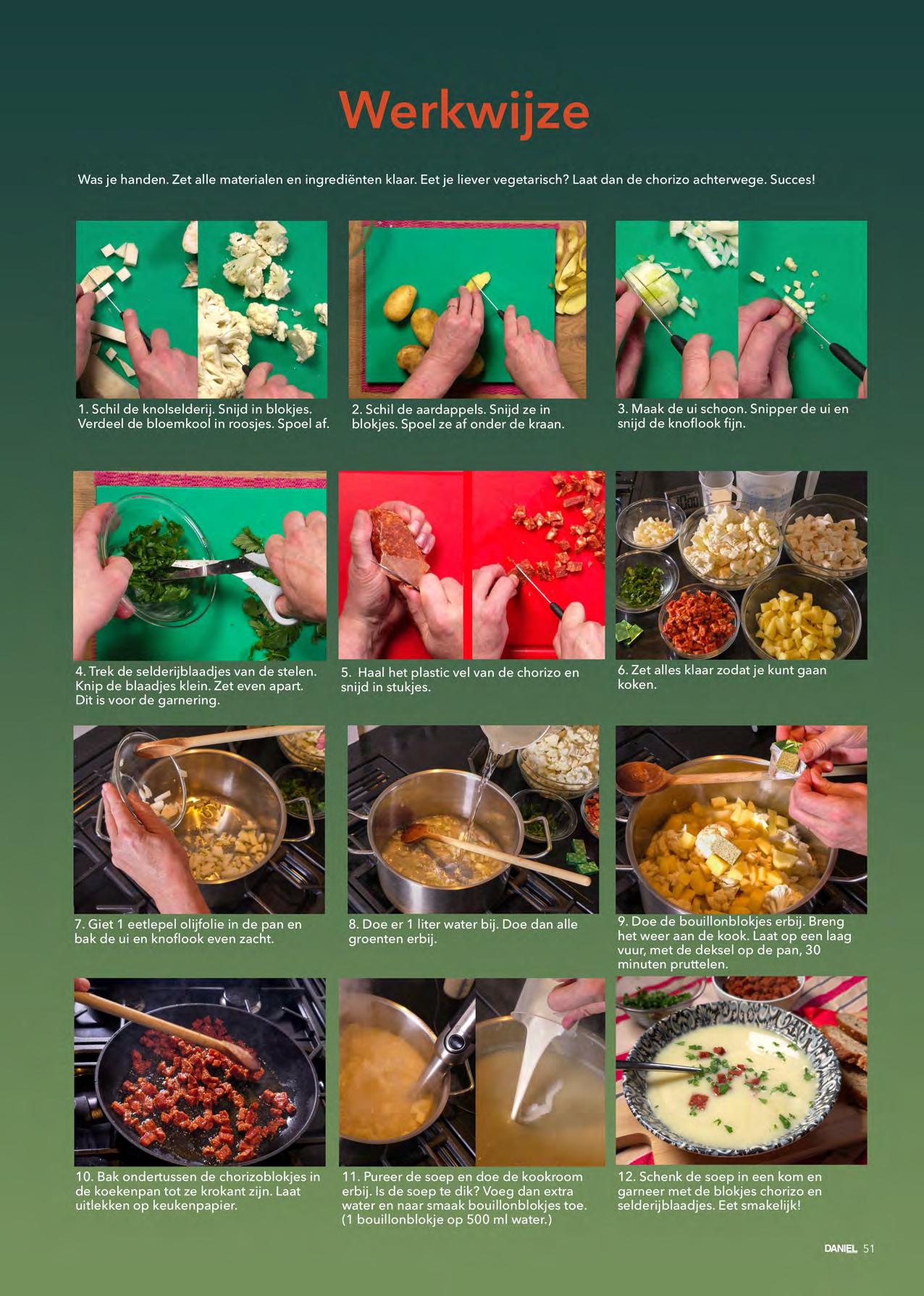 Werkwijze

Was je handen. Zet alle materialen en ingrediënten klaar. Eet je liever vegetarisch? Laat dan de chorizo achterwege. Succes!

1. Schil de knolselderij. Snijd in blokjes. Verdeel de bloemkool in roosjes. Spoel af.

2. Schil de aardappels. Snijd ze in blokjes. Spoel ze af onder de kraan.

3. Maak de ui schoon. Snipper de ui en snijd de knoflook fijn.

4. Trek de selderijblaadjes van de stelen. Knip de blaadjes klein. Zet even apart. Dit is voor de garnering.

5. Haal het plastic vel van de chorizo en snijd in stukjes.

6. Zet alles klaar zodat je kunt gaan koken.

7. Giet 1 eetlepel olijfolie in de pan en bak de ui en knoflook even zacht.

8. Doe er 1 liter water bij. Doe dan alle groenten erbij.

9. Doe de bouillonblokjes erbij. Breng het weer aan de kook. Laat op een laag vuur, met de deksel op de pan, 30 minuten pruttelen.

10. Bak ondertussen de chorizoblokjes in de koekenpan tot ze krokant zijn. Laat uitlekken op keukenpapier.

11. Pureer de soep en doe de kookroom erbij. Is de soep te dik? Voeg dan extra water en naar smaak bouillonblokjes toe. (1 bouillonblokje op 500 ml water.)

12. Schenk de soep in een kom en garneer met de blokjes chorizo en selderijblaadjes. Eet smakelijk!

DANIEL 51