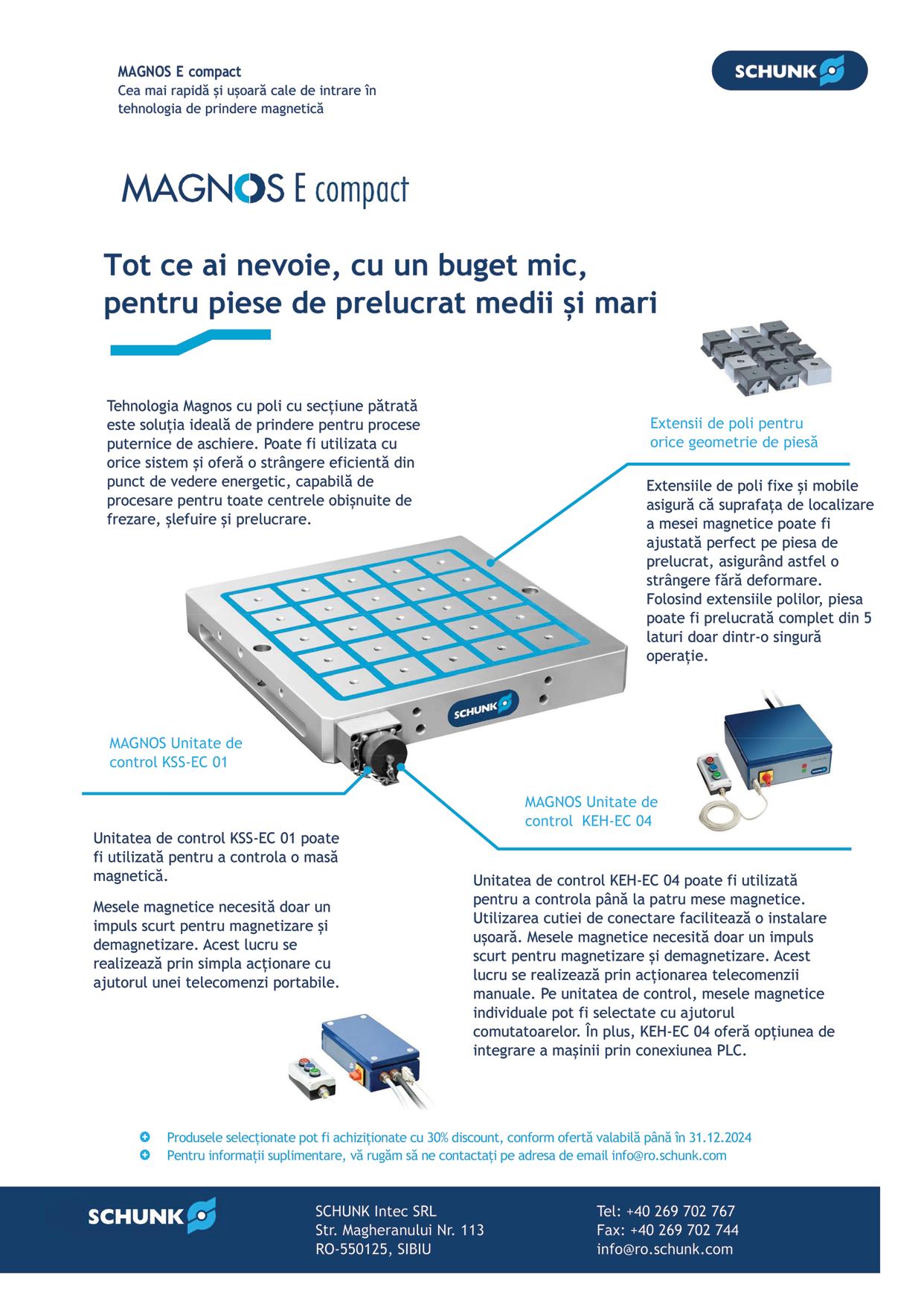 MAGNOS E compact
Cea mai rapidă și ușoară cale de intrare în tehnologia de prindere magnetică

SCHUNK

MAGNOS E compact

Tot ce ai nevoie, cu un buget mic, pentru piese de prelucrat medii și mari

Tehnologia Magnos cu poli cu secțiune pătrată este soluția ideală de prindere pentru procese puternice de aschiere. Poate fi utilizata cu orice sistem și oferă o strângere eficientă din punct de vedere energetic, capabilă de procesare pentru toate centrele obișnuite de frezare, șlefuire și prelucrare.

Extensii de poli pentru orice geometrie de piesă

Extensiile de poli fixe și mobile asigură că suprafața de localizare a mesei magnetice poate fi ajustată perfect pe piesa de prelucrat, asigurând astfel o strângere fără deformare. Folosind extensiile polilor, piesa poate fi prelucrată complet din 5 laturi doar dintr-o singură operație.

SCHUNK

MAGNOS Unitate de control KSS-EC 01

MAGNOS Unitate de control KEH-EC 04

Unitatea de control KSS-EC 01 poate fi utilizată pentru a controla o masă magnetică.

Mesele magnetice necesită doar un impuls scurt pentru magnetizare și demagnetizare. Acest lucru se realizează prin simpla acționare cu ajutorul unei telecomenzi portabile.

Unitatea de control KEH-EC 04 poate fi utilizată pentru a controla până la patru mese magnetice. Utilizarea cutiei de conectare facilitează o instalare ușoară. Mesele magnetice necesită doar un impuls scurt pentru magnetizare și demagnetizare. Acest lucru se realizează prin acționarea telecomenzii manuale. Pe unitatea de control, mesele magnetice individuale pot fi selectate cu ajutorul comutatoarelor. În plus, KEH-EC 04 oferă opțiunea de integrare a mașinii prin conexiunea PLC.

Produsele selecționate pot fi achiziționate cu 30% discount, conform ofertă valabilă până în 31.12.2024
Pentru informații suplimentare, vă rugăm să ne contactați pe adresa de email info@ro.schunk.com

SCHUNK

SCHUNK Intec SRL
Str. Magheranului Nr. 113
RO-550125, SIBIU

Tel: +40 269 702 767
Fax: +40 269 702 744
info@ro.schunk.com