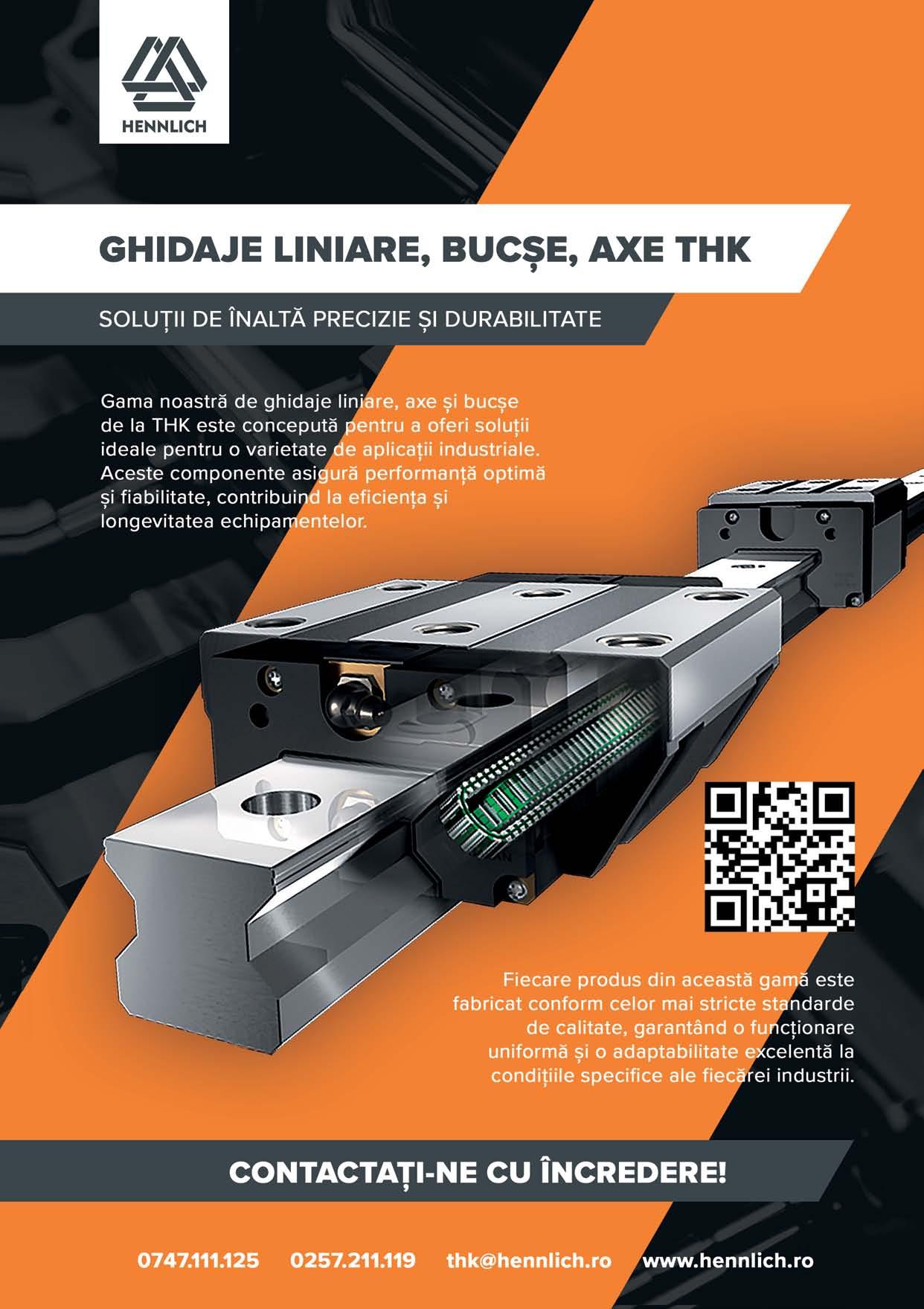 HENNLICH

GHIDAJE LINIARE, BUCȘE, AXE THK

SOLUȚII DE ÎNALTĂ PRECIZIE ȘI DURABILITATE

Gama noastră de ghidaje liniare, axe și bucșe de la THK este concepută pentru a oferi soluții ideale pentru o varietate de aplicații industriale. Aceste componente asigură performanță optimă și fiabilitate, contribuind la eficiența și longevitatea echipamentelor.

Fiecare produs din această gamă este fabricat conform celor mai stricte standarde de calitate, garantând o funcționare uniformă și o adaptabilitate excelentă la condițiile specifice ale fiecărei industrii.

CONTACTAȚI-NE CU ÎNCREDERE!

0747.111.125 0257.211.119 thk@hennlich.ro www.hennlich.ro