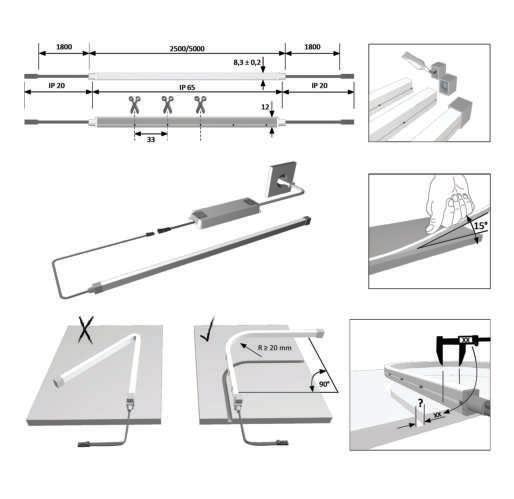 1800
2500/5000
1800
8,3 ± 0,2
IP 20
IP 65
IP 20
12
33
15°
R ≥ 20 mm
90°
XX
?
XX