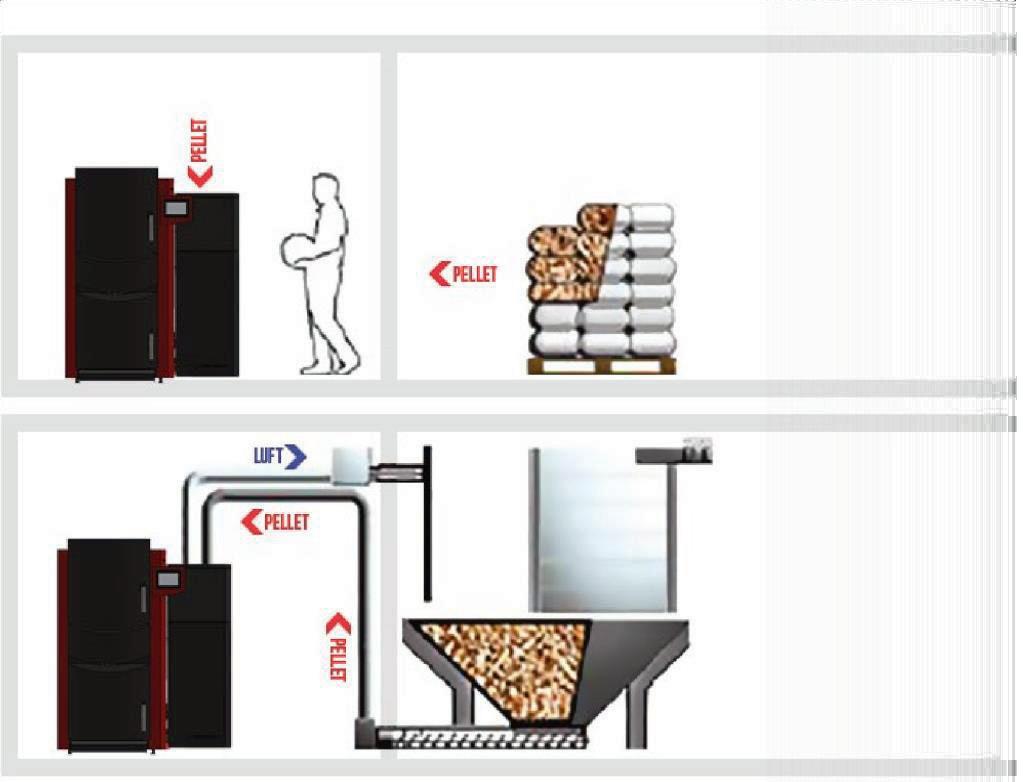 PELLET

PELLET

LUFT

PELLET

PELLET