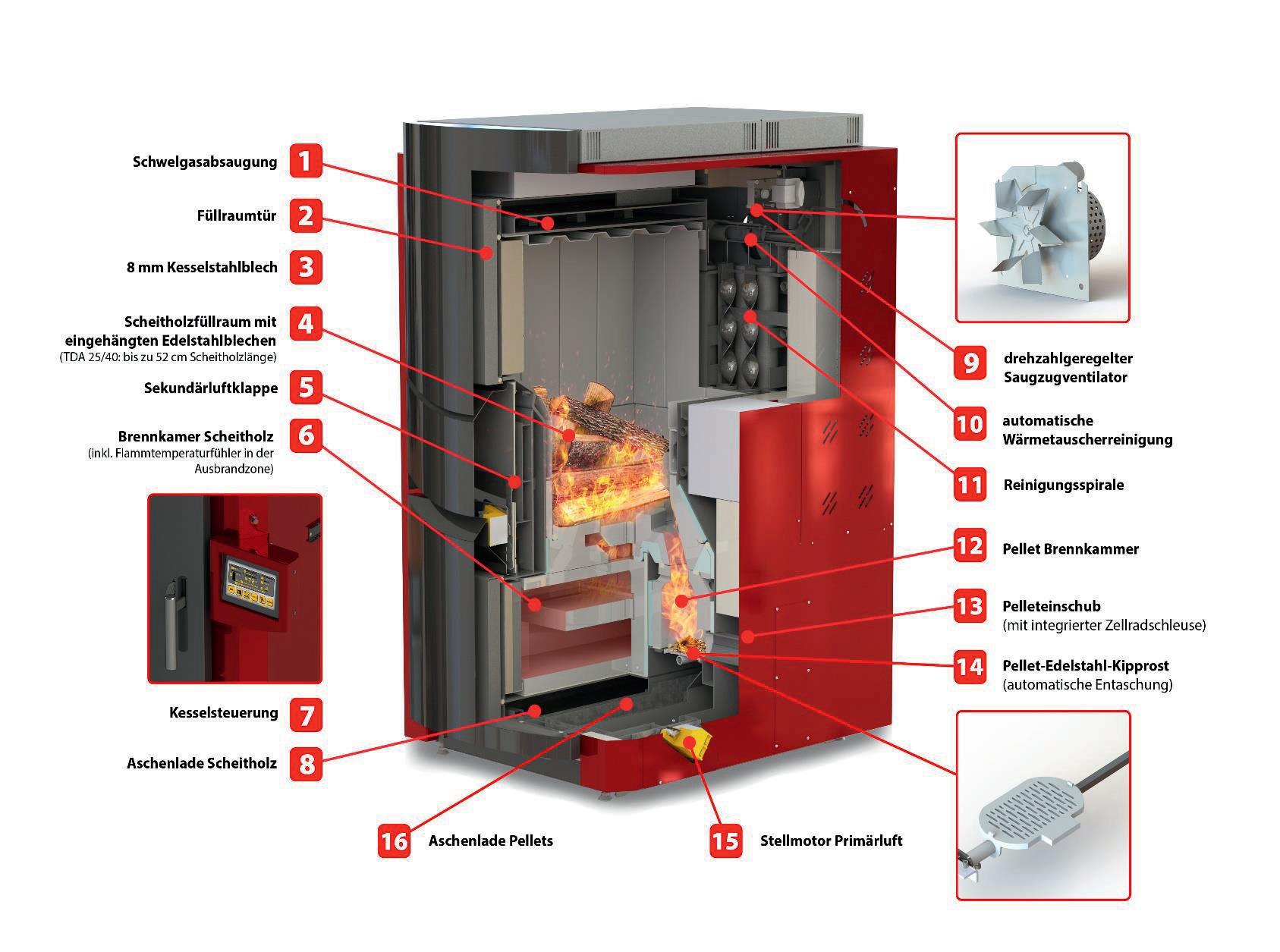 Schwelgasabsaugung 1

Füllraumtür 2

8 mm Kesselstahlblech 3

Scheitholzfüllraum mit eingehängten Edelstahlblechen (TDA 25/40: bis zu 52 cm Scheitholzlänge) 4

Sekundärluftklappe 5

Brennkamer Scheitholz (inkl. Flammtemperaturfühler in der Ausbrandzone) 6

Kesselsteuerung 7

Aschenlade Scheitholz 8

9 drehzahlgeregelter Saugzugventilator

10 automatische Wärmetauscherreinigung

11 Reinigungsspirale

12 Pellet Brennkammer

13 Pelleteinschub (mit integrierter Zellradschleuse)

14 Pellet-Edelstahl-Kipprost (automatische Entaschung)

16 Aschenlade Pellets

15 Stellmotor Primärluft